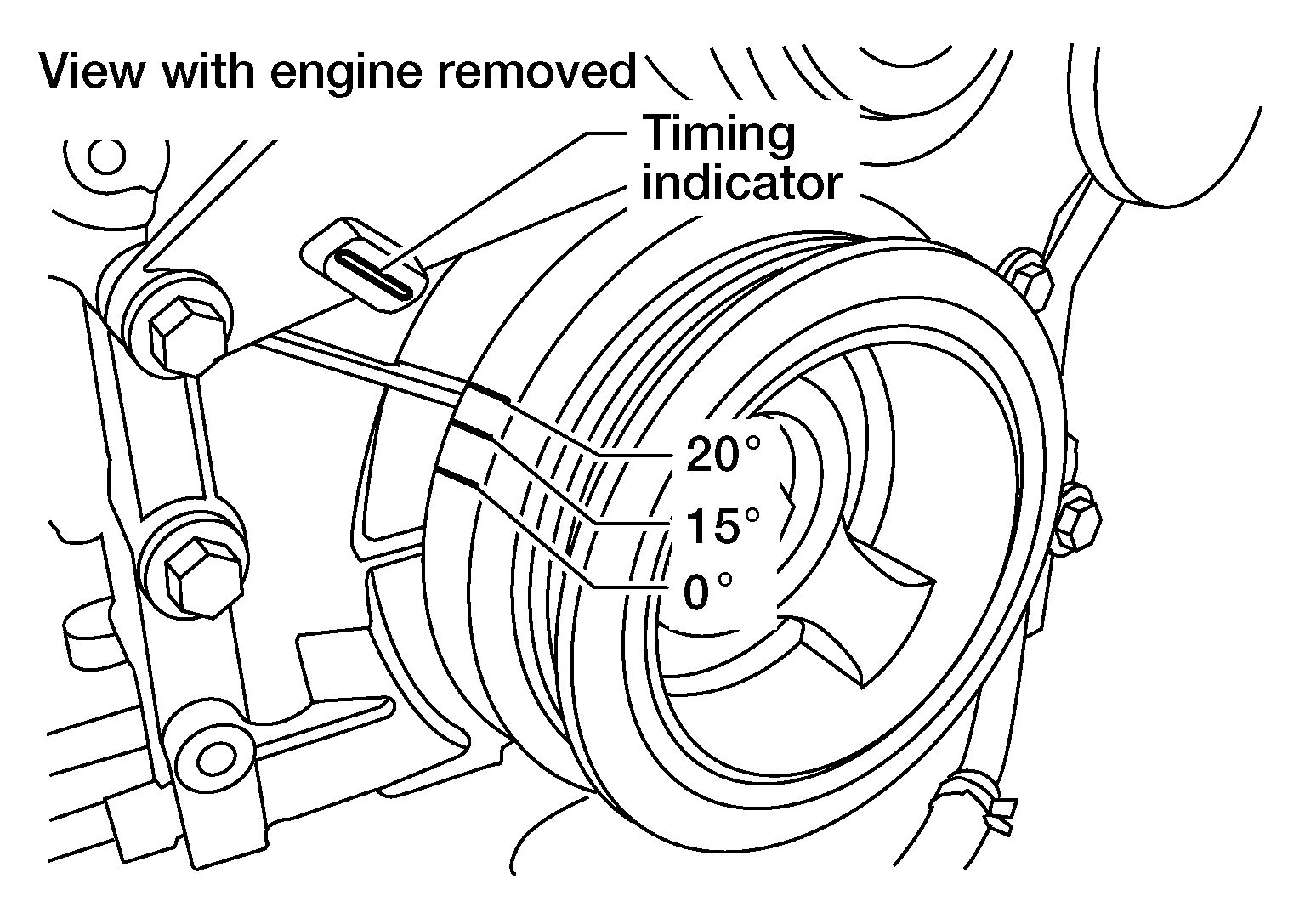 View with engine removed

Timing indicator

20°

15°

0°