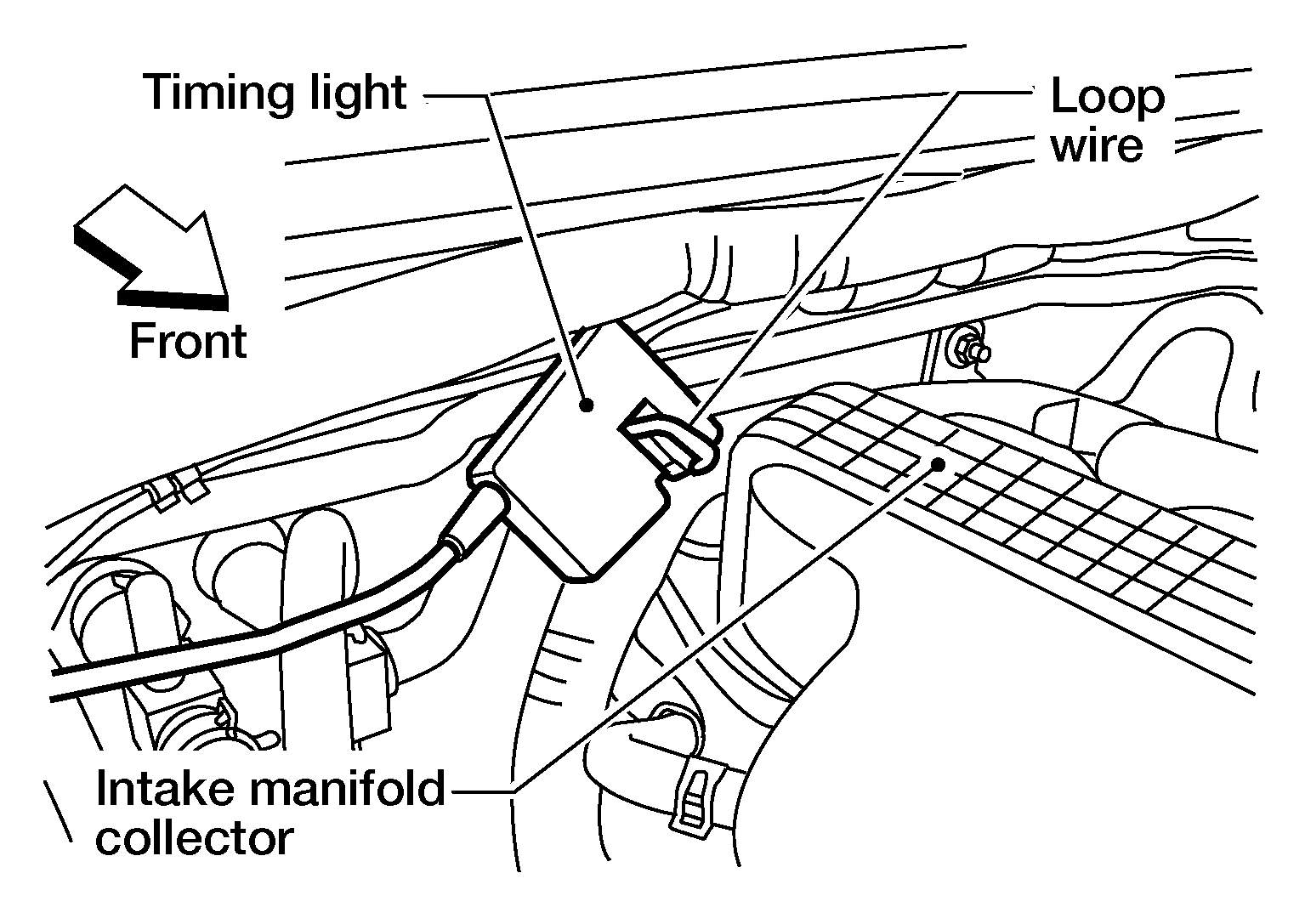 Timing light

Loop wire

Front

Intake manifold collector