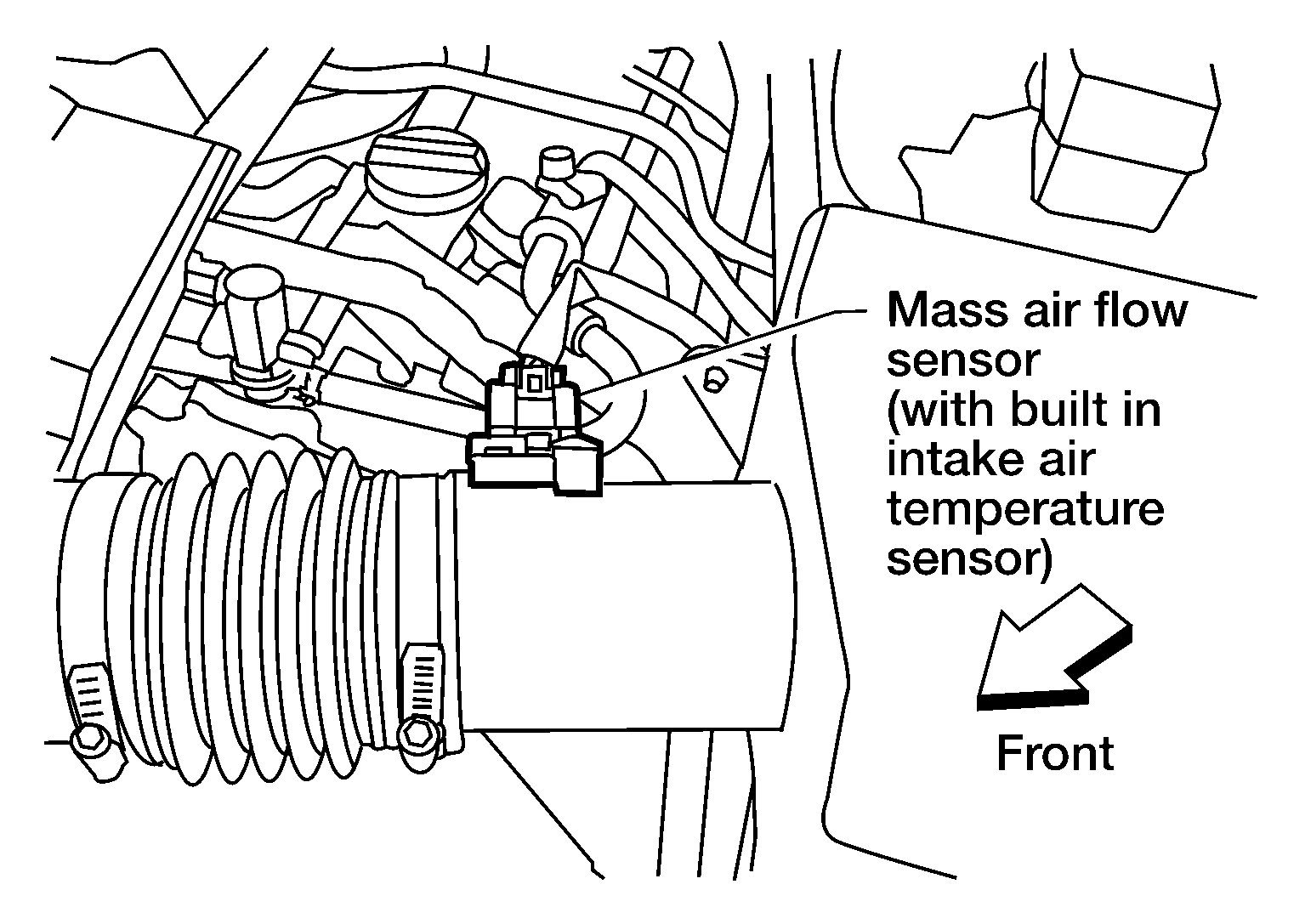 Mass air flow sensor (with built in intake air temperature sensor)

Front