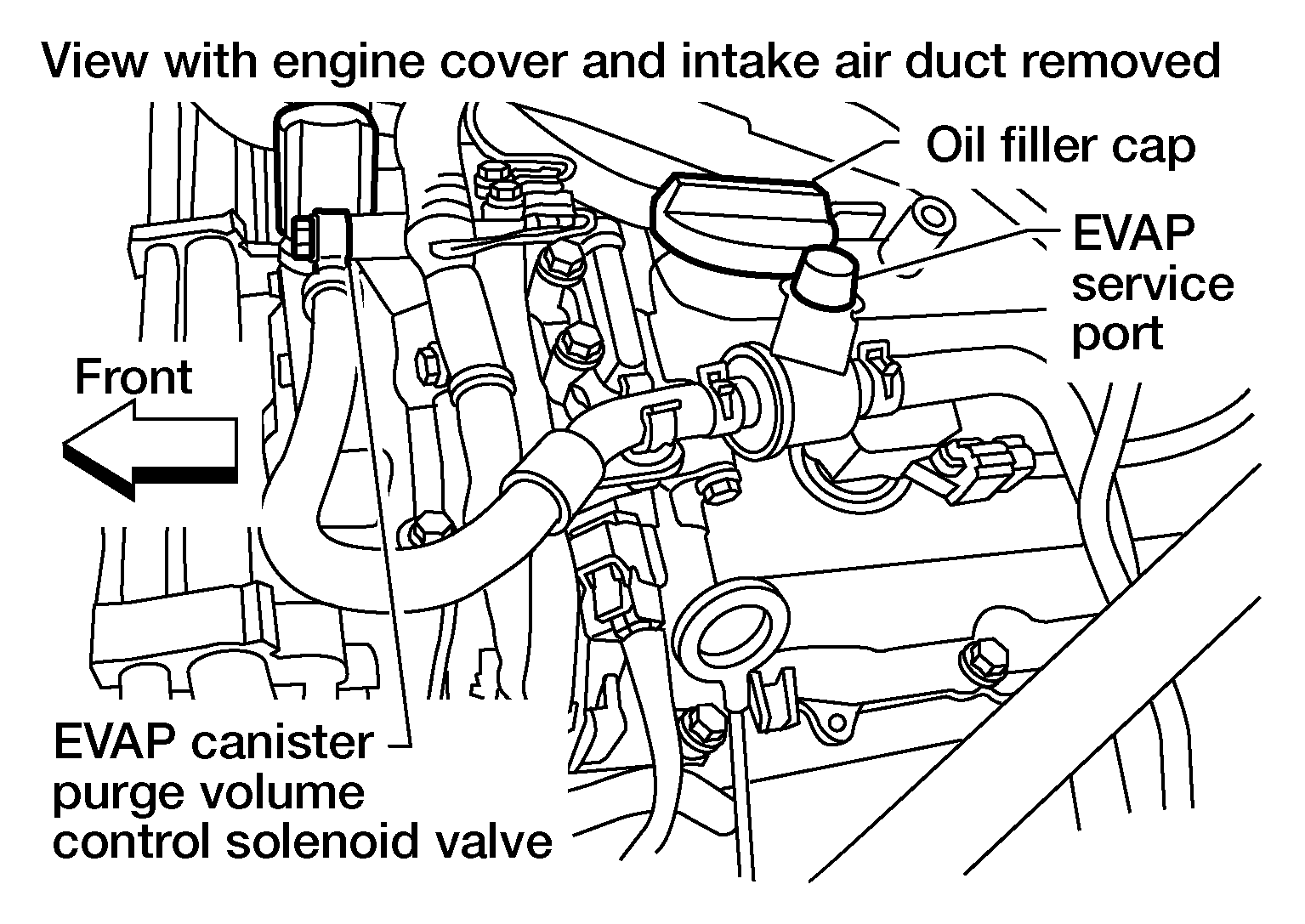 View with engine cover and intake air duct removed

Oil filler cap

EVAP service port

Front

EVAP canister purge volume control solenoid valve