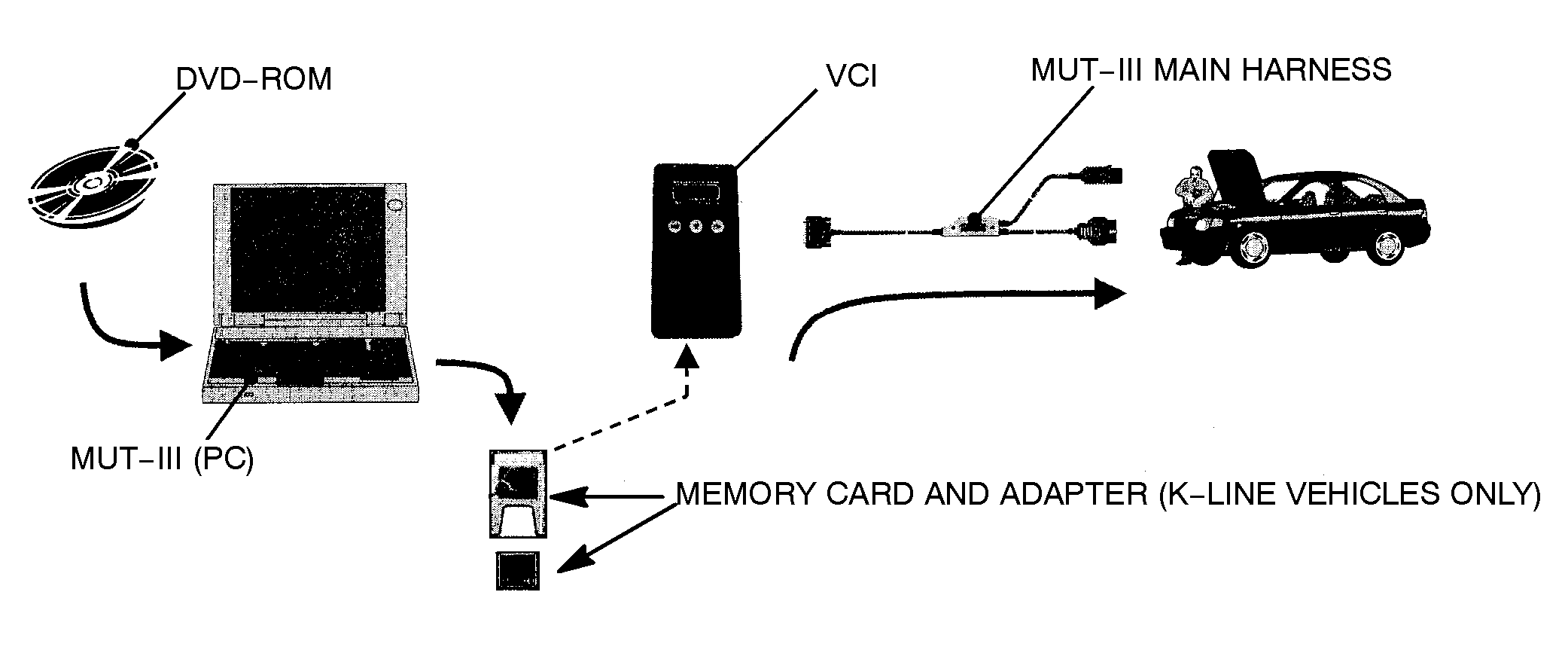 DVD–ROM

VCI

MUT–III MAIN HARNESS

MUT–III (PC)

MEMORY CARD AND ADAPTER (K–LINE VEHICLES ONLY)