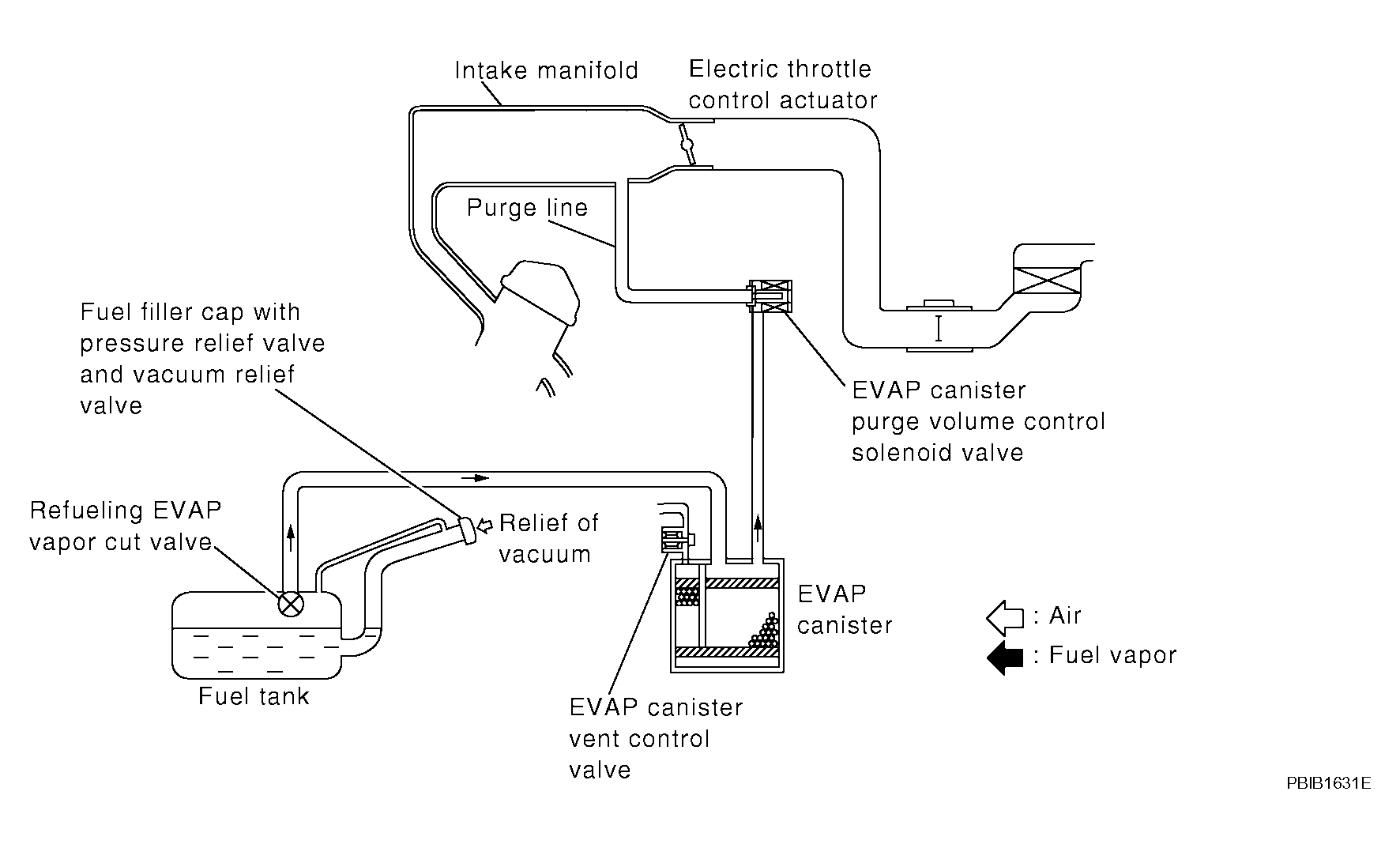 Intake manifold

Electric throttle control actuator

Purge line

Fuel filler cap with pressure relief valve and vacuum relief valve

EVAP canister purge volume control solenoid valve

Refueling EVAP vapor cut valve

Relief of vacuum

EVAP canister

: Air

: Fuel vapor

Fuel tank

EVAP canister vent control valve

PBIB1631E