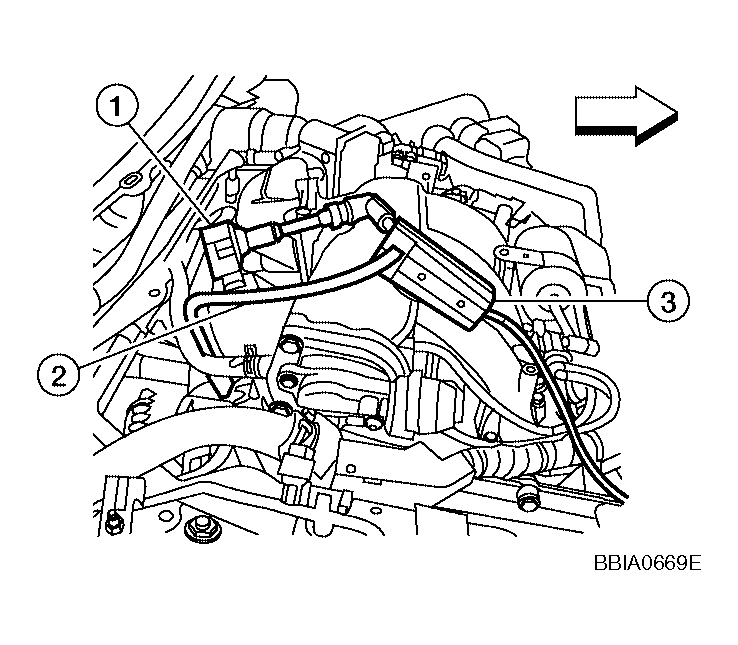 1
2
3
BBIA0669E