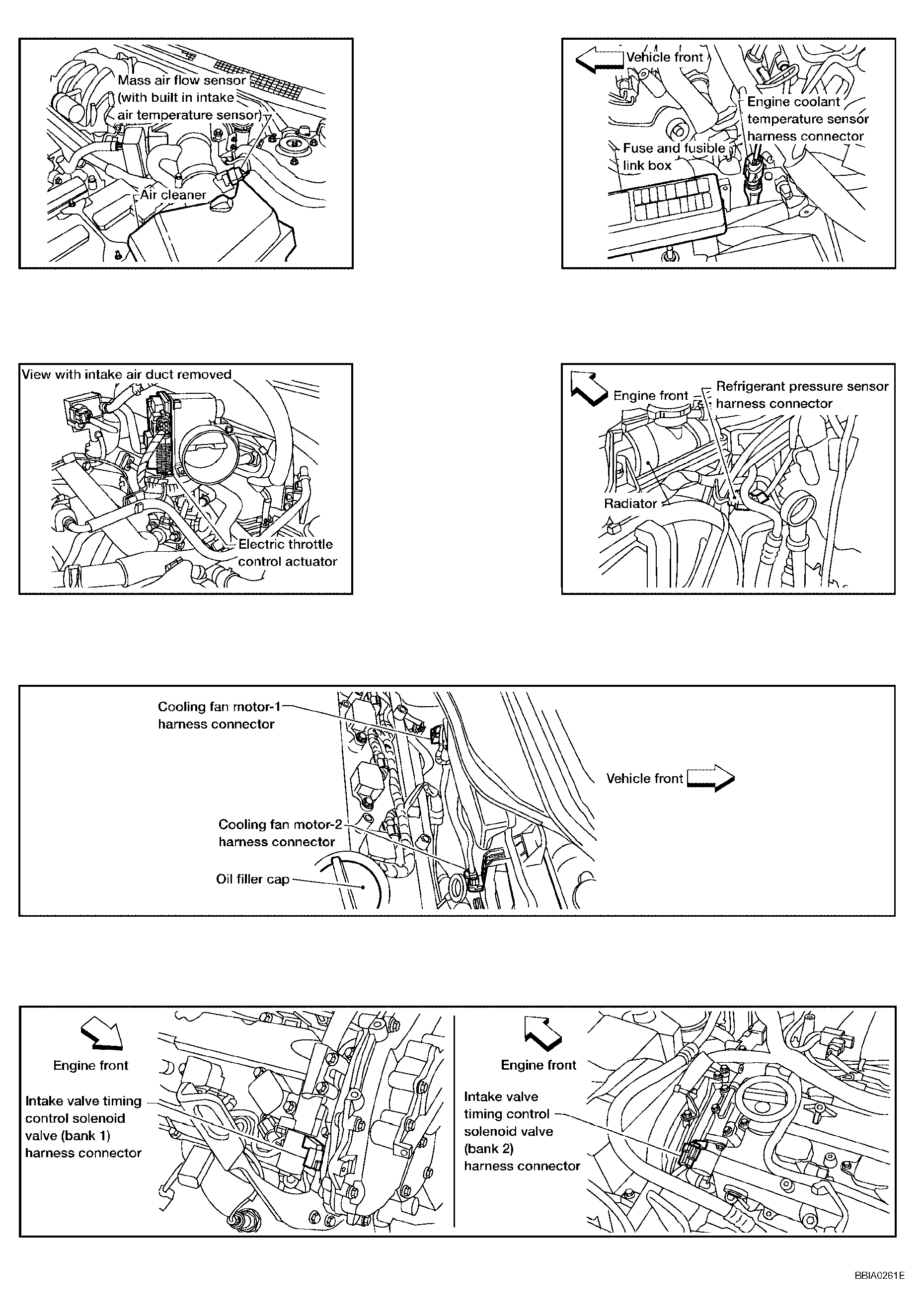 Mass air flow sensor (with built in intake air temperature sensor)

Air cleaner

Vehicle front

Engine coolant temperature sensor harness connector

Fuse and fusible link box

View with intake air duct removed

Electric throttle control actuator

Engine front

Refrigerant pressure sensor harness connector

Radiator

Cooling fan motor-1 harness connector

Vehicle front

Cooling fan motor-2 harness connector

Oil filler cap

Engine front

Intake valve timing control solenoid valve (bank 1) harness connector

Engine front

Intake valve timing control solenoid valve (bank 2) harness connector

BBIA0261E