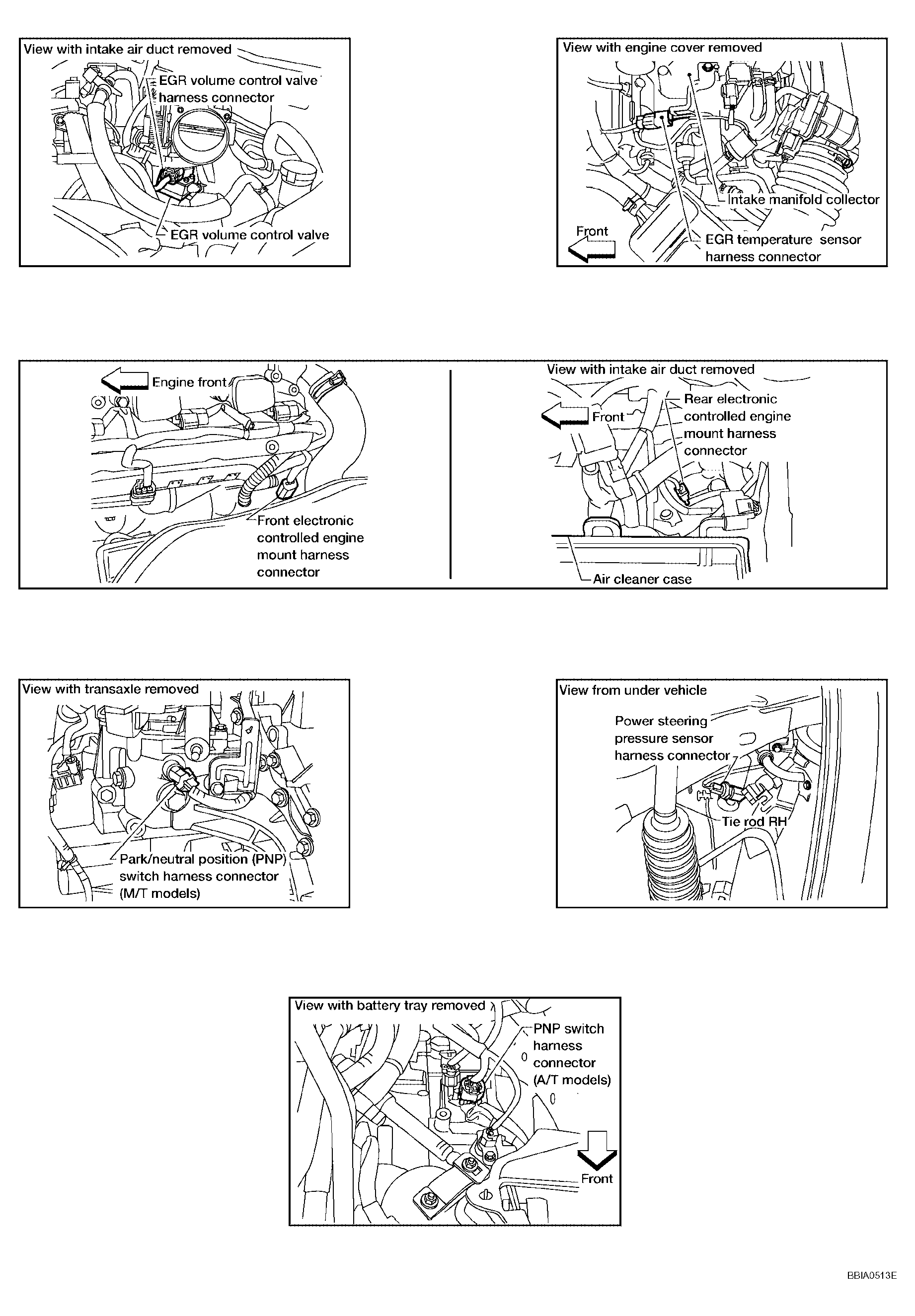 View with intake air duct removed

EGR volume control valve harness connector

EGR volume control valve

View with engine cover removed

Intake manifold collector

Front

EGR temperature sensor harness connector

Engine front

Front electronic controlled engine mount harness connector

View with intake air duct removed

Front

Rear electronic controlled engine mount harness connector

Air cleaner case

View with transaxle removed

Park/neutral position (PNP) switch harness connector (M/T models)

View from under vehicle

Power steering pressure sensor harness connector

Tie rod RH

View with battery tray removed

PNP switch harness connector (A/T models)

Front

BBIA0513E