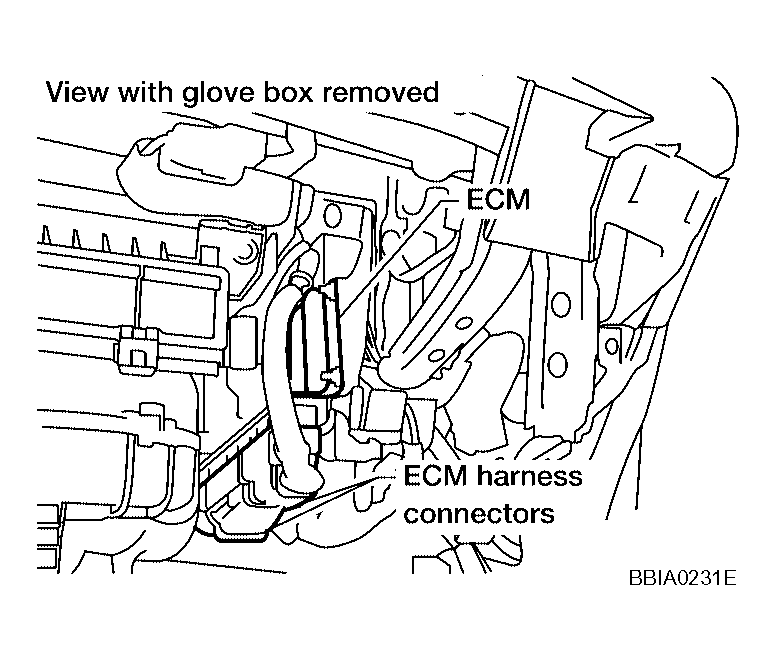 View with glove box removed

ECM

ECM harness connectors

BBIA0231E