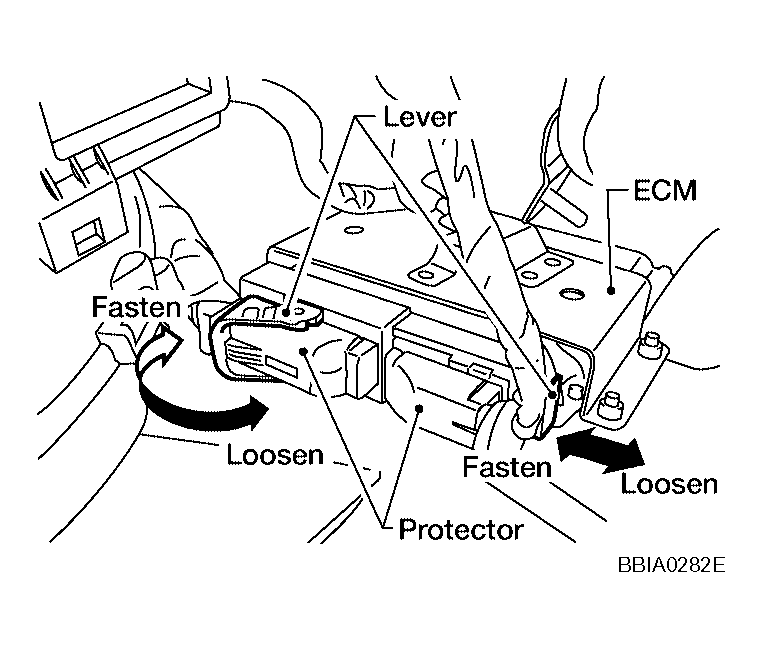 Lever
ECM
Fasten
Loosen
Fasten
Loosen
Protector
BBIA0282E