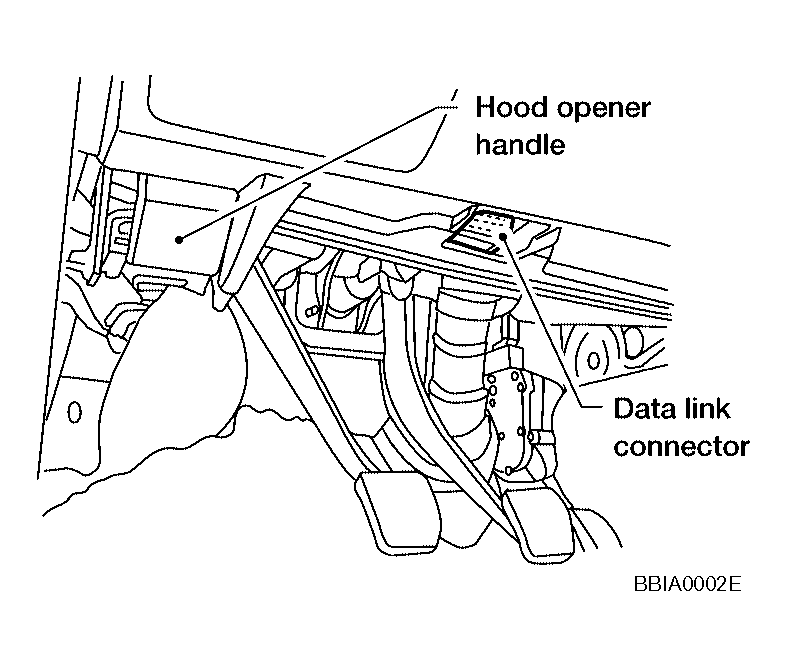 Hood opener handle

Data link connector

BBIA0002E