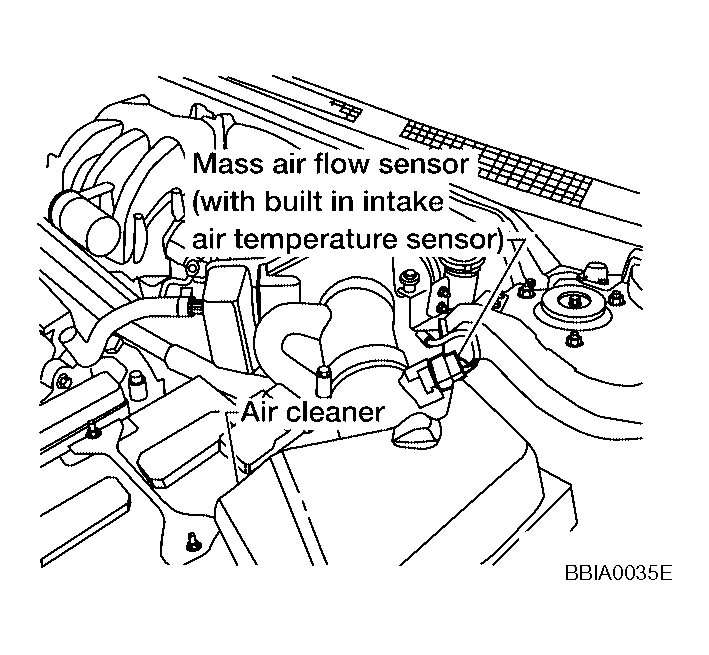 Mass air flow sensor
(with built in intake
air temperature sensor)

Air cleaner

BBIA0035E