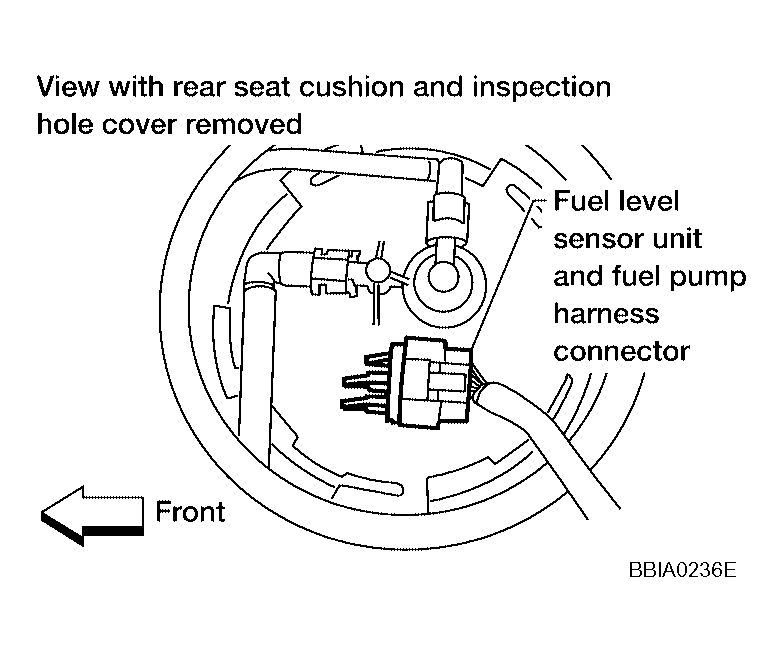 View with rear seat cushion and inspection hole cover removed

Fuel level sensor unit and fuel pump harness connector

Front

BBIA0236E