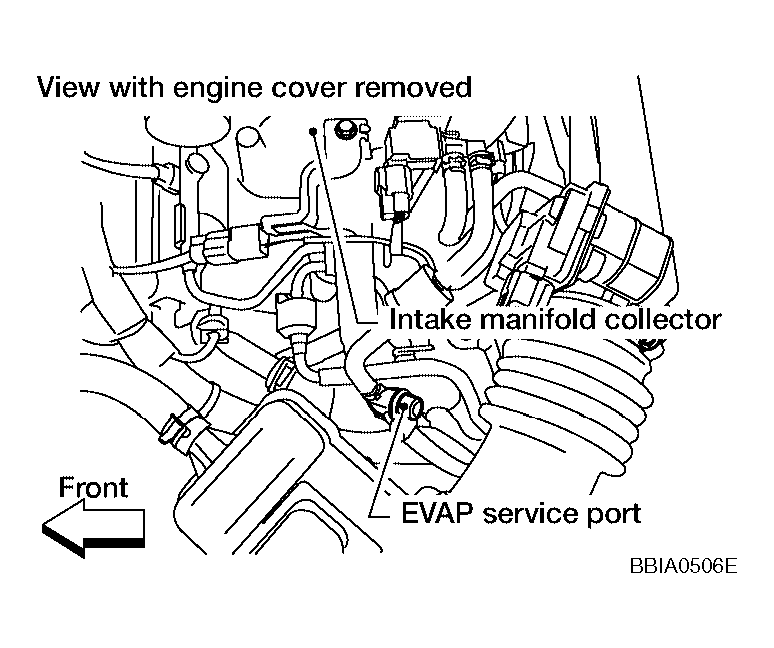 View with engine cover removed

Intake manifold collector

Front

EVAP service port

BBIA0506E