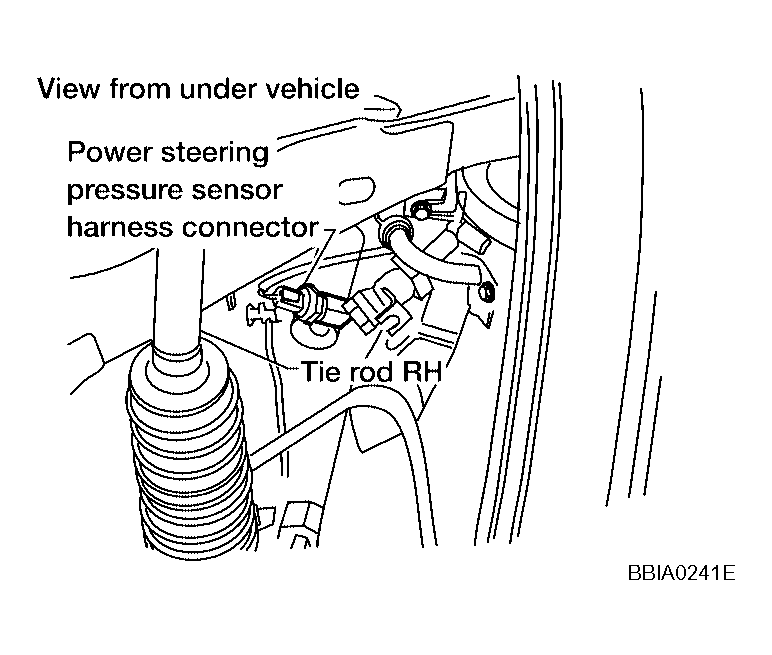 View from under vehicle

Power steering pressure sensor harness connector

Tie rod RH

BBIA0241E