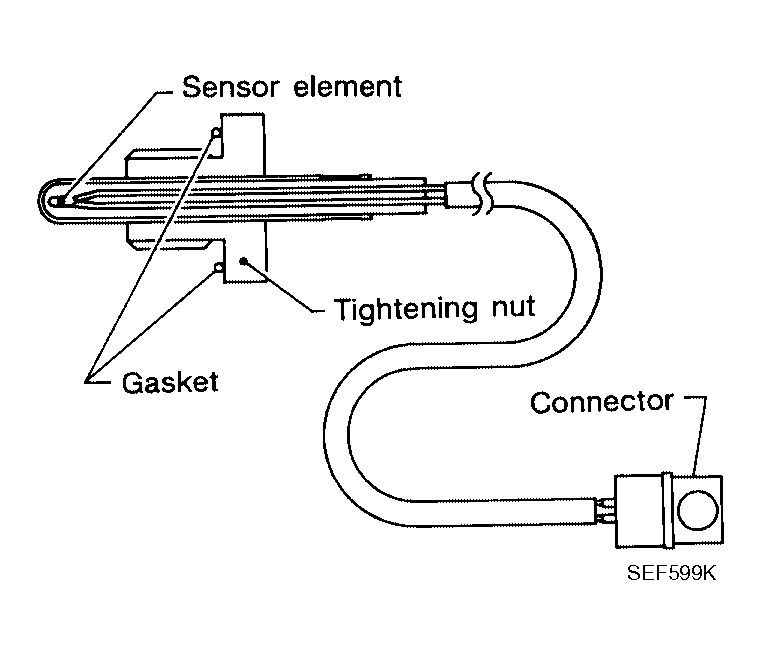 Sensor element

Tightening nut

Gasket

Connector

SEF599K