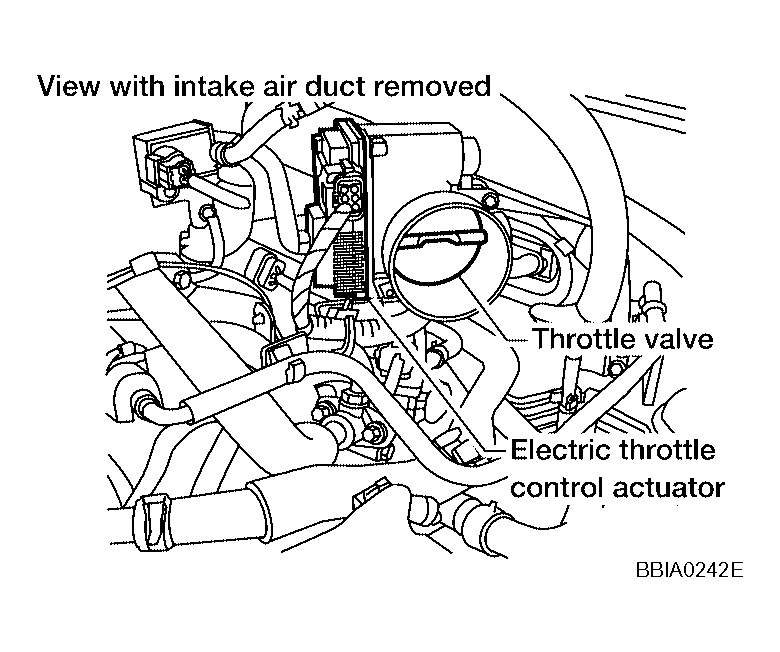 View with intake air duct removed

Throttle valve

Electric throttle control actuator

BBIA0242E