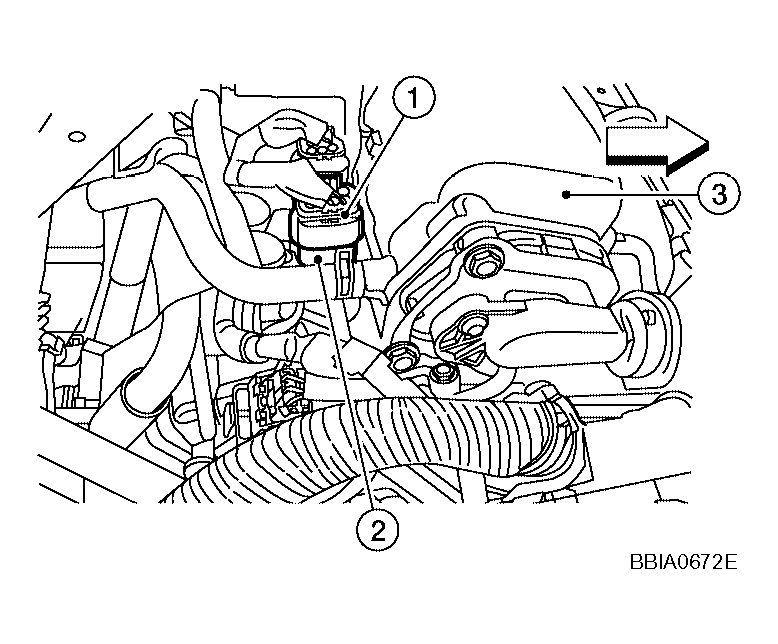 1
3
2
BBIA0672E