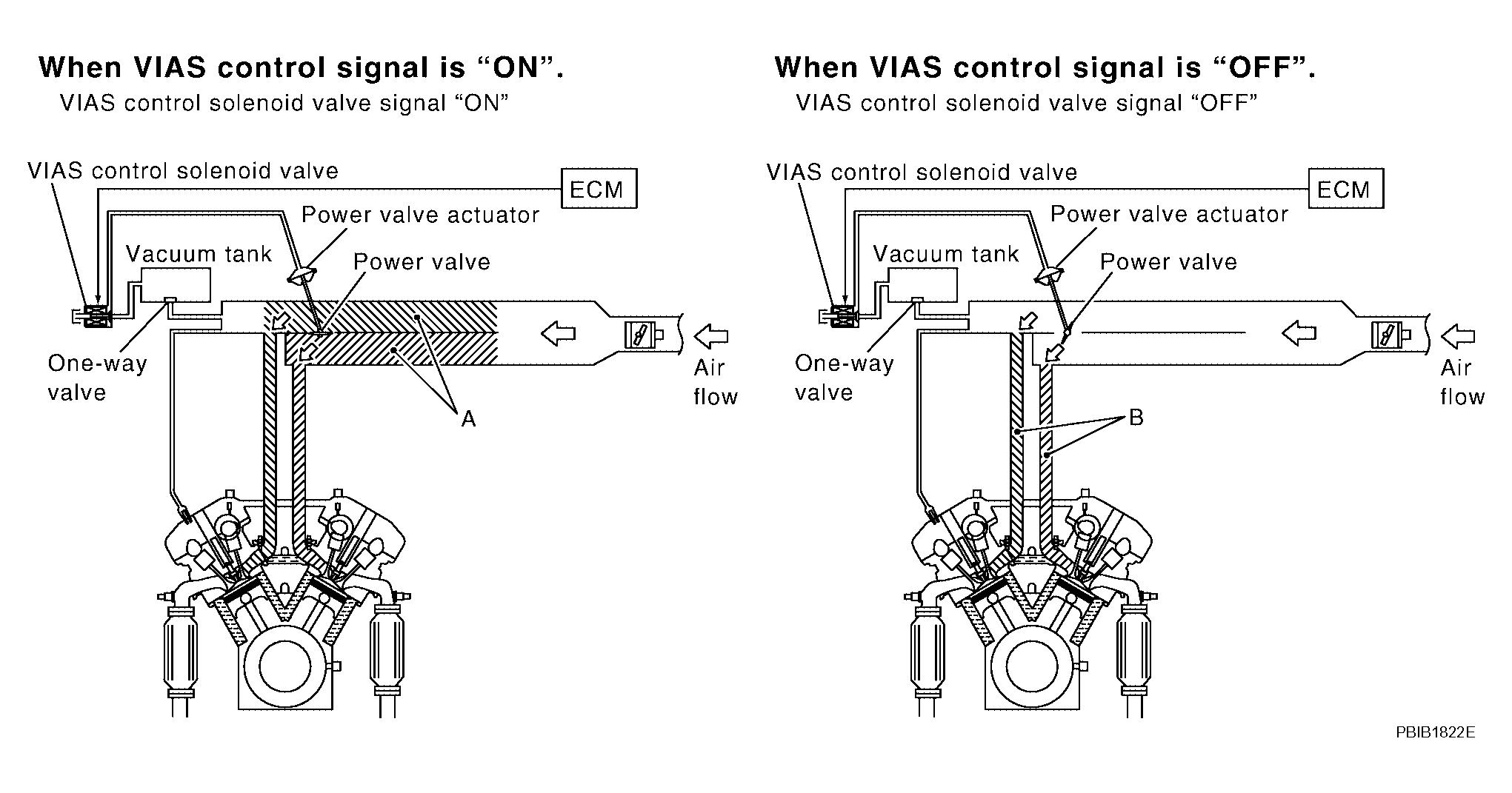 When VIAS control signal is “ON”.
VIAS control solenoid valve signal “ON”

VIAS control solenoid valve
ECM
Power valve actuator
Vacuum tank
Power valve
One-way valve
Air flow
A

When VIAS control signal is “OFF”.
VIAS control solenoid valve signal “OFF”

VIAS control solenoid valve
ECM
Power valve actuator
Vacuum tank
Power valve
One-way valve
Air flow
B

PBIB1822E