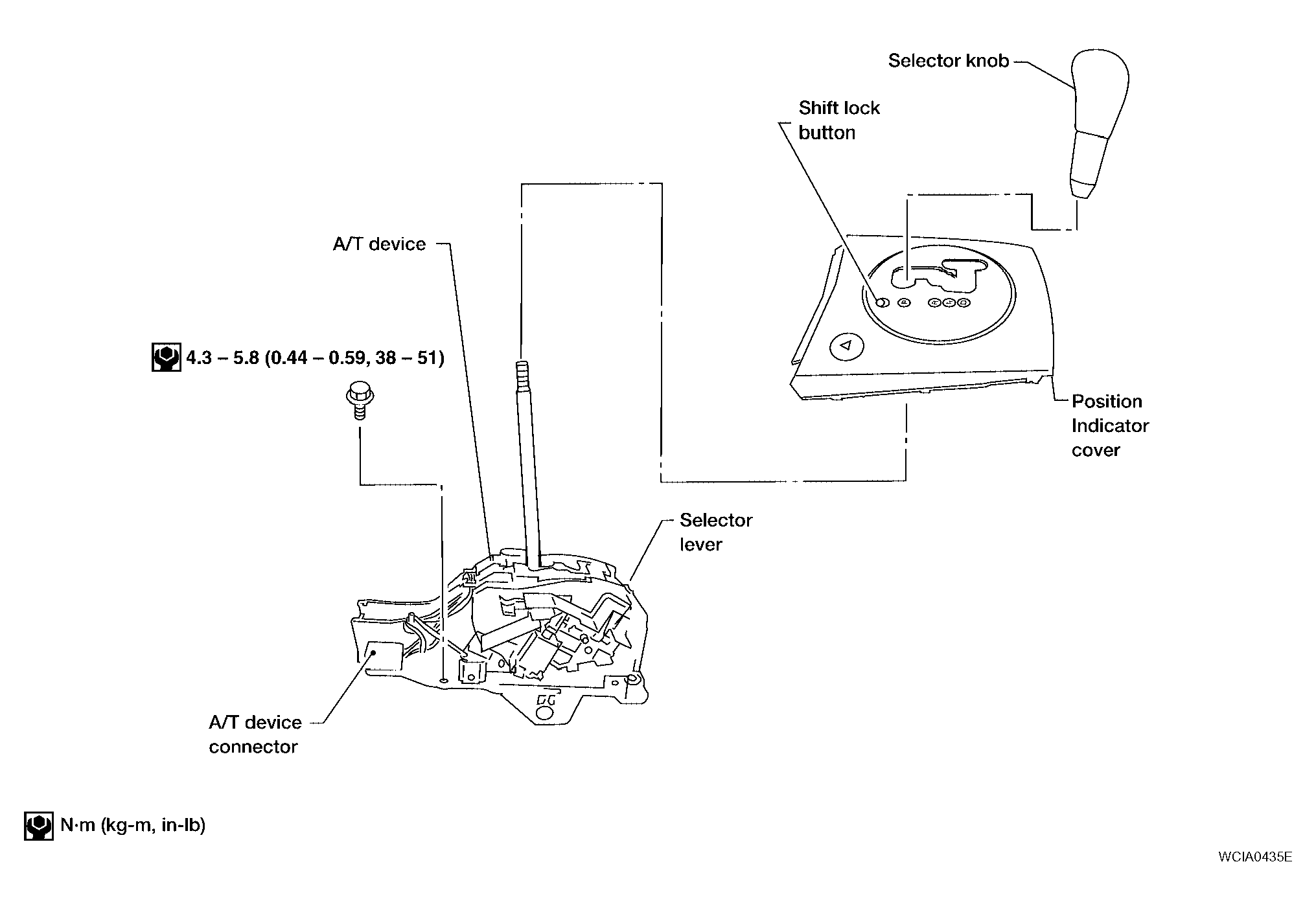 Selector knob

Shift lock button

A/T device

4.3 – 5.8 (0.44 – 0.59, 38 – 51)

Position Indicator cover

Selector lever

A/T device connector

N·m (kg-m, in-lb)

WCIA0435E