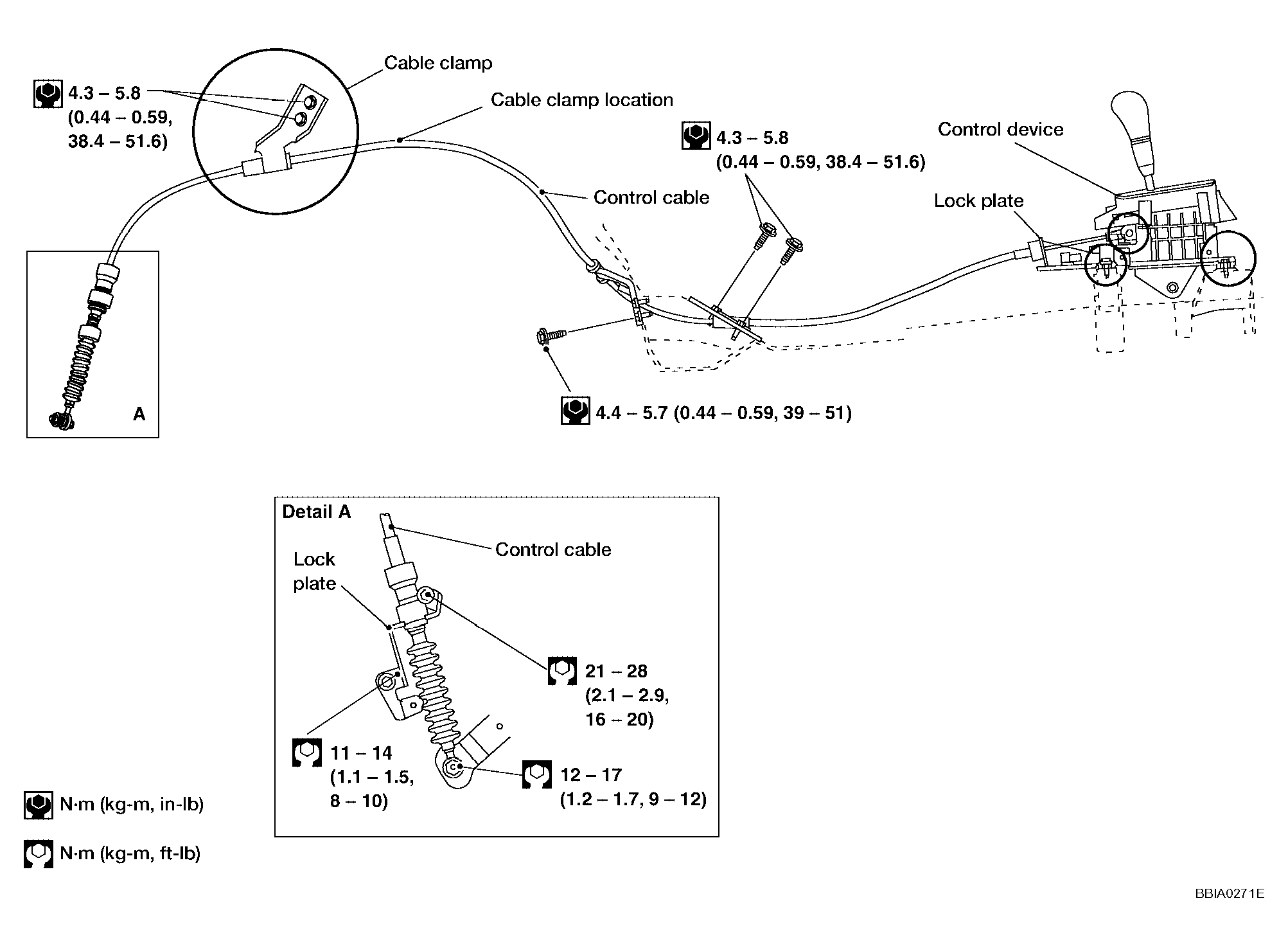 Cable clamp

4.3 – 5.8 (0.44 – 0.59, 38.4 – 51.6)

Cable clamp location

4.3 – 5.8 (0.44 – 0.59, 38.4 – 51.6)

Control device

Control cable

Lock plate

A

4.4 – 5.7 (0.44 – 0.59, 39 – 51)

Detail A

Control cable

Lock plate

21 – 28 (2.1 – 2.9, 16 – 20)

11 – 14 (1.1 – 1.5, 8 – 10)

12 – 17 (1.2 – 1.7, 9 – 12)

N·m (kg-m, in-lb)

N·m (kg-m, ft-lb)

BBIA0271E