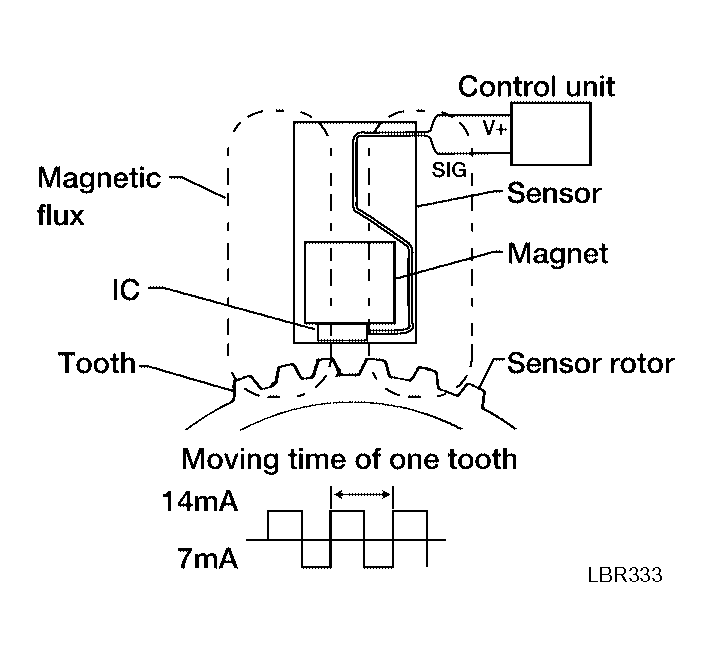 Control unit

V+

SIG

Magnetic flux

Sensor

Magnet

IC

Tooth

Sensor rotor

Moving time of one tooth

14mA

7mA

LBR333