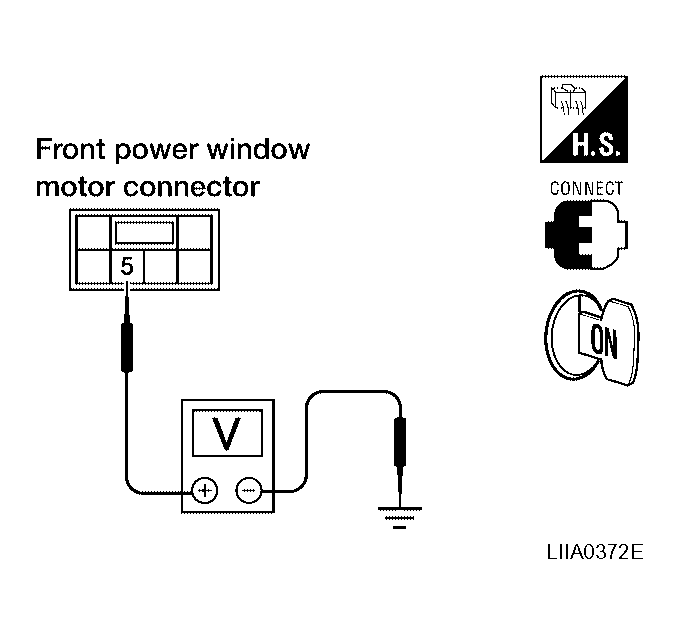 Front power window motor connector

5

V

+

−

H.S.

CONNECT

ON

LIIA0372E