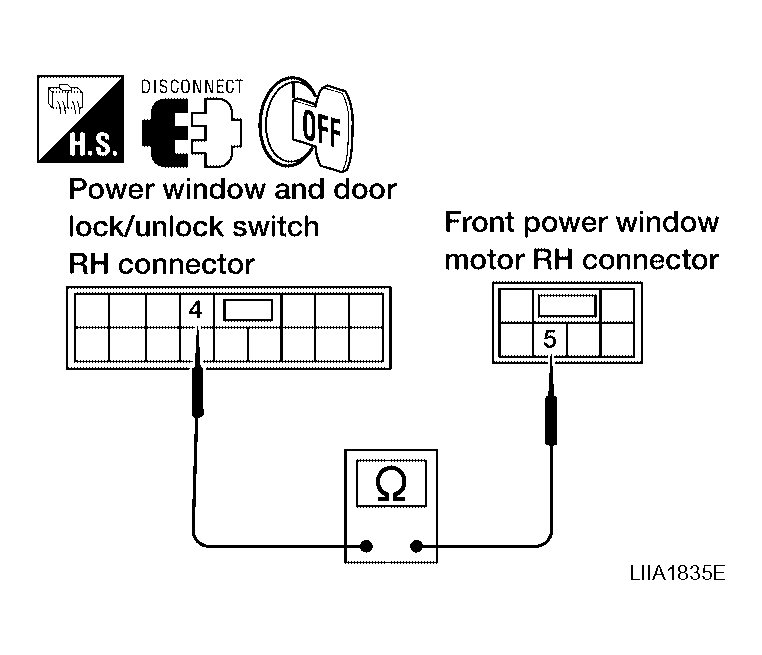 H.S.

DISCONNECT

OFF

Power window and door lock/unlock switch RH connector

Front power window motor RH connector

4

5

Ω

LIIA1835E