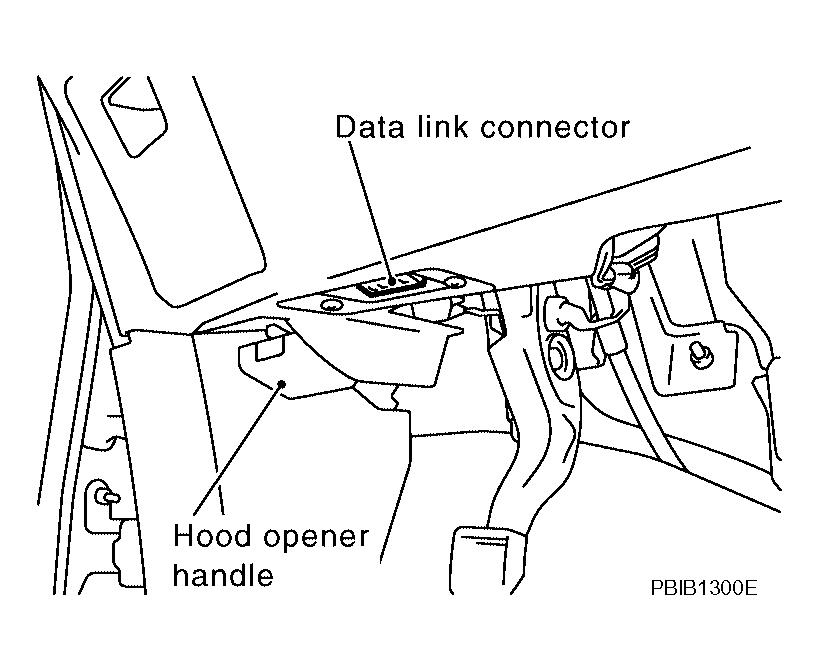 Data link connector

Hood opener handle

PBIB1300E