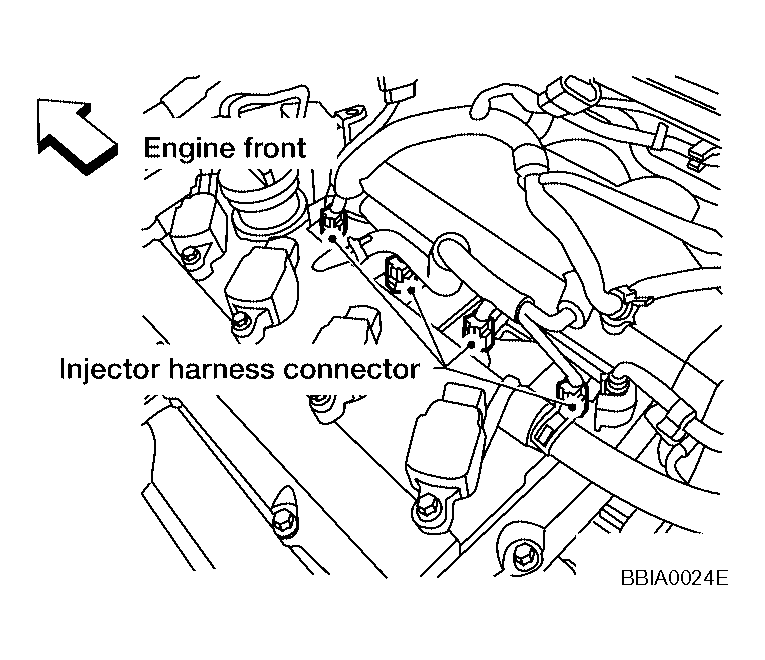 Engine front

Injector harness connector

BBIA0024E