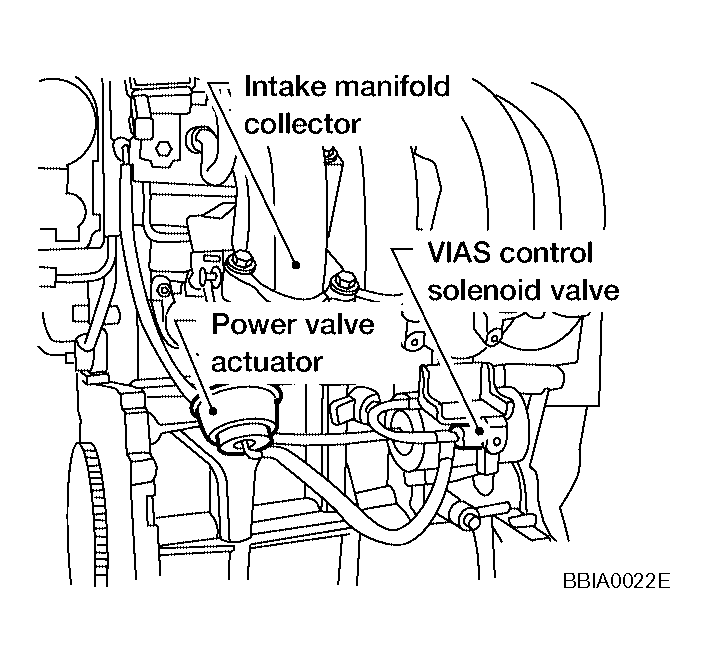 Intake manifold collector

VIAS control solenoid valve

Power valve actuator

BBIA0022E