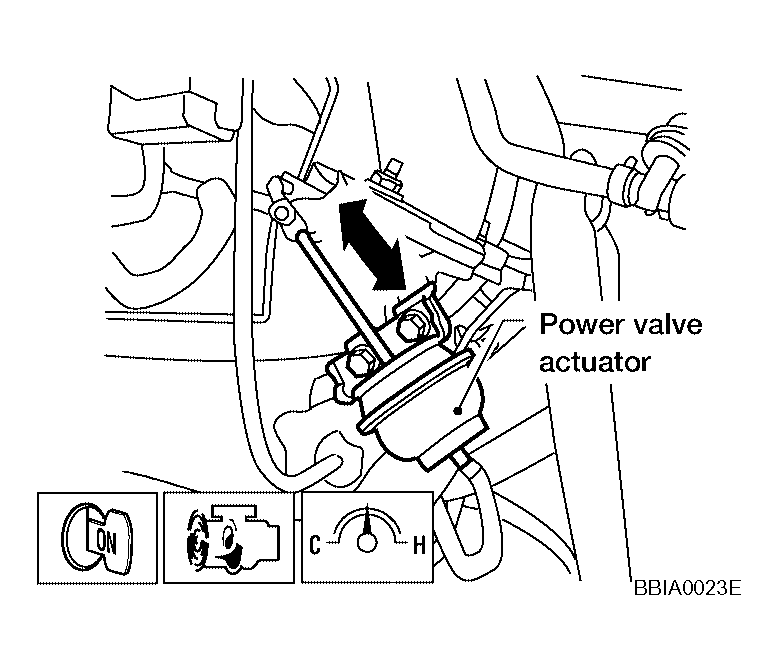 Power valve actuator

ON

C

H

BBIA0023E