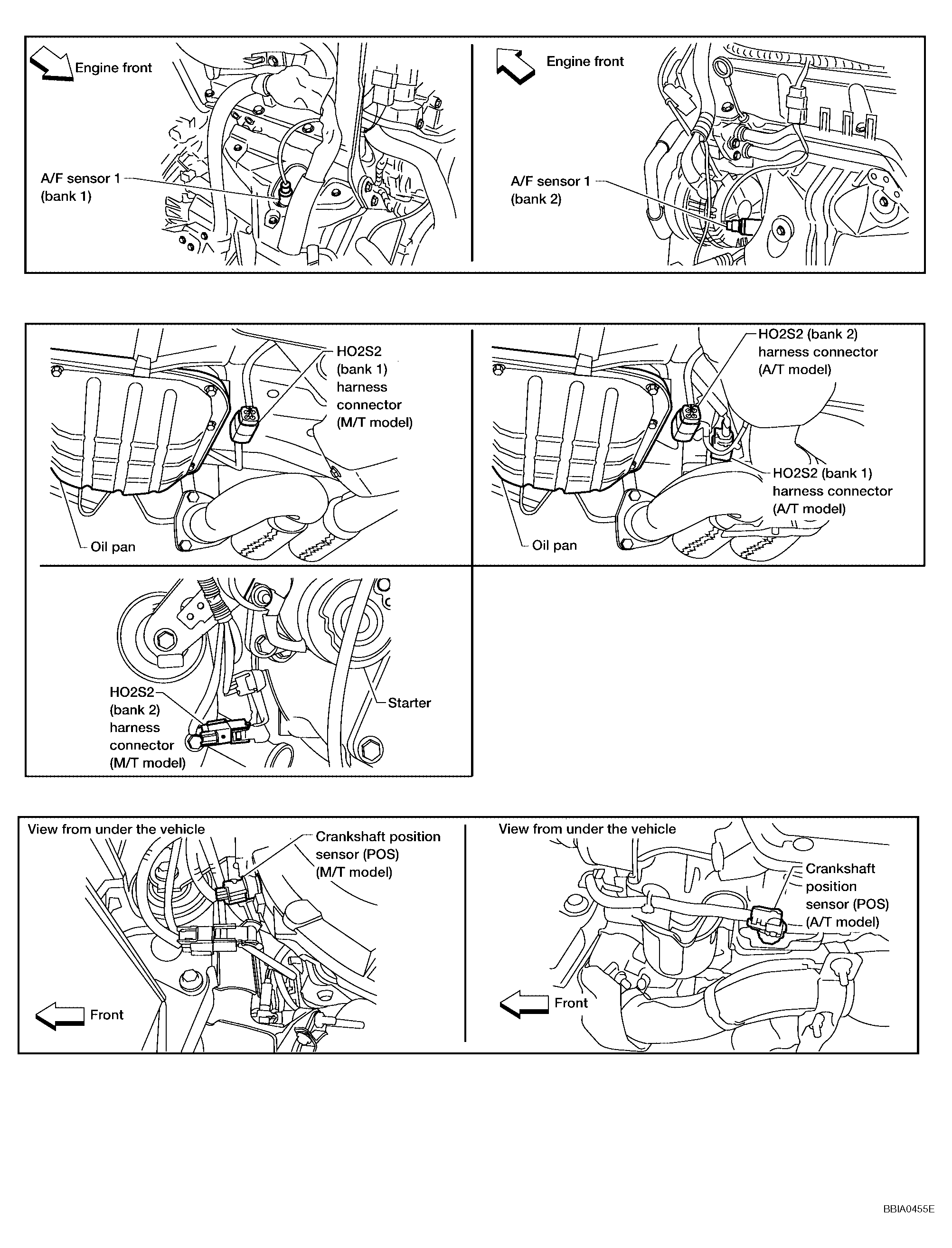 Engine front

A/F sensor 1
(bank 1)

Engine front

A/F sensor 1
(bank 2)

HO2S2
(bank 1)
harness
connector
(M/T model)

Oil pan

HO2S2 (bank 2)
harness connector
(A/T model)

HO2S2 (bank 1)
harness connector
(A/T model)

Oil pan

HO2S2
(bank 2)
harness
connector
(M/T model)

Starter

View from under the vehicle

Crankshaft position
sensor (POS)
(M/T model)

Front

View from under the vehicle

Crankshaft
position
sensor (POS)
(A/T model)

Front

BBIA0455E