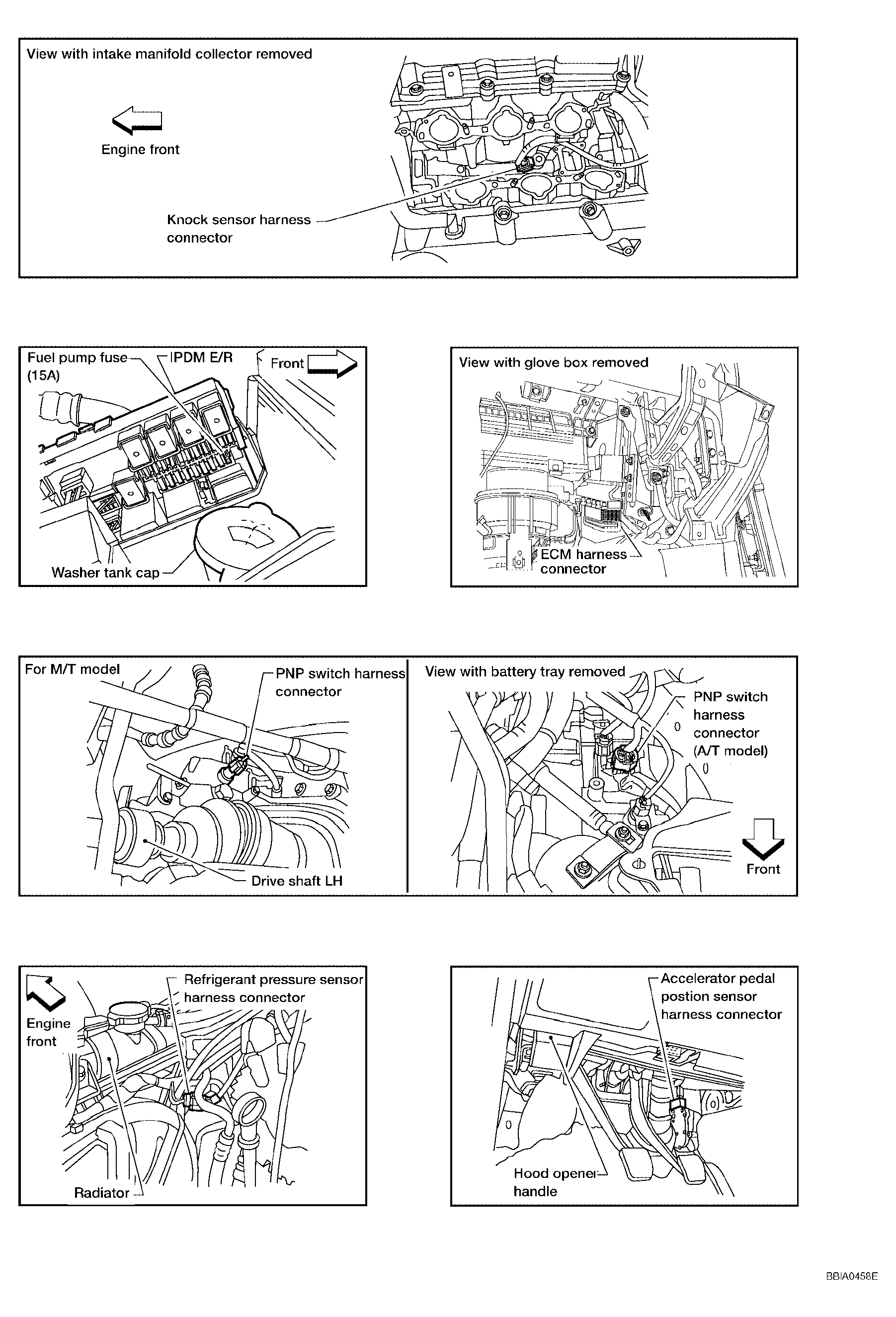 View with intake manifold collector removed

Engine front

Knock sensor harness connector

Fuel pump fuse (15A)

IPDM E/R

Front

Washer tank cap

View with glove box removed

ECM harness connector

For M/T model

PNP switch harness connector

Drive shaft LH

View with battery tray removed

PNP switch harness connector (A/T model)

Front

Engine front

Refrigerant pressure sensor harness connector

Radiator

Accelerator pedal postion sensor harness connector

Hood opener handle

BBIA0458E