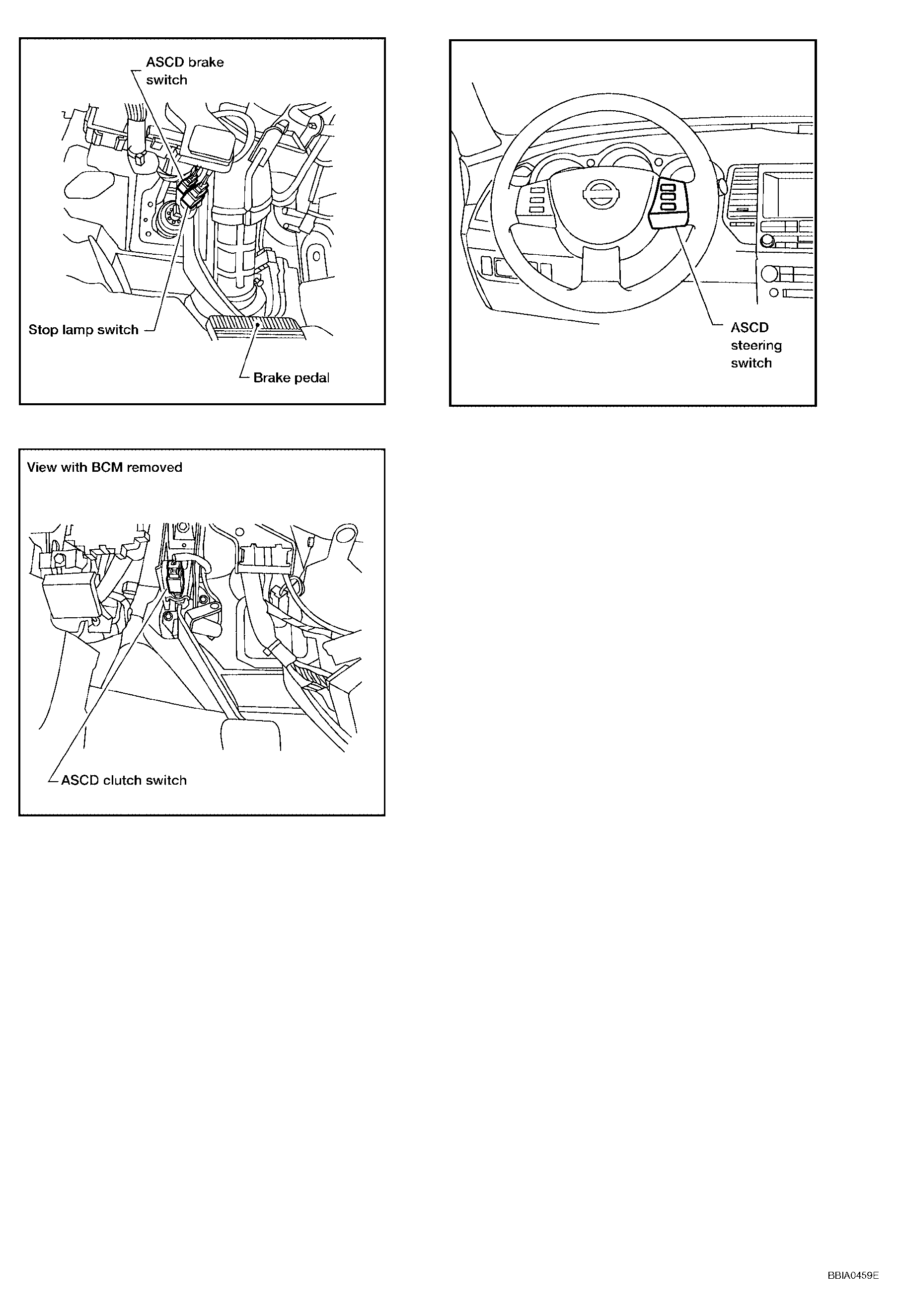 ASCD brake switch

Stop lamp switch

Brake pedal

ASCD steering switch

View with BCM removed

ASCD clutch switch

BBIA0459E