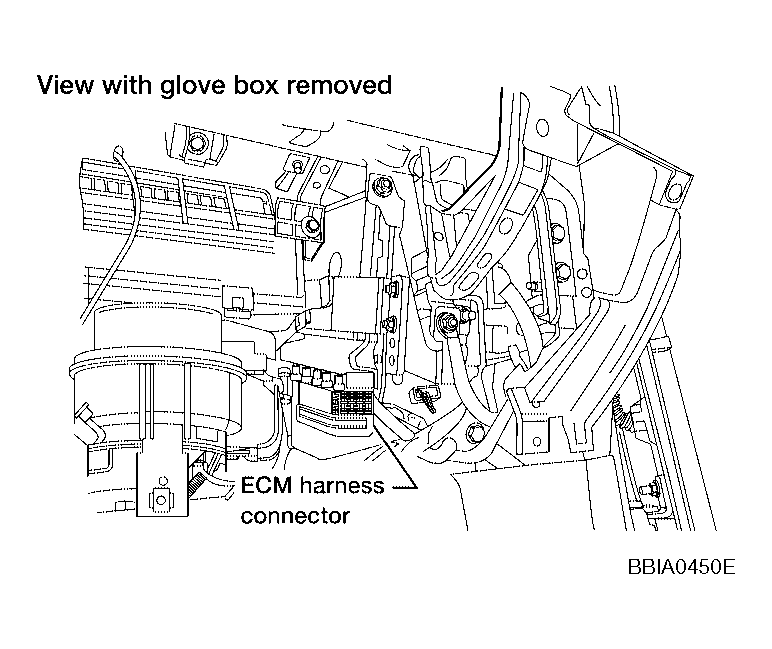 View with glove box removed

ECM harness connector

BBIA0450E