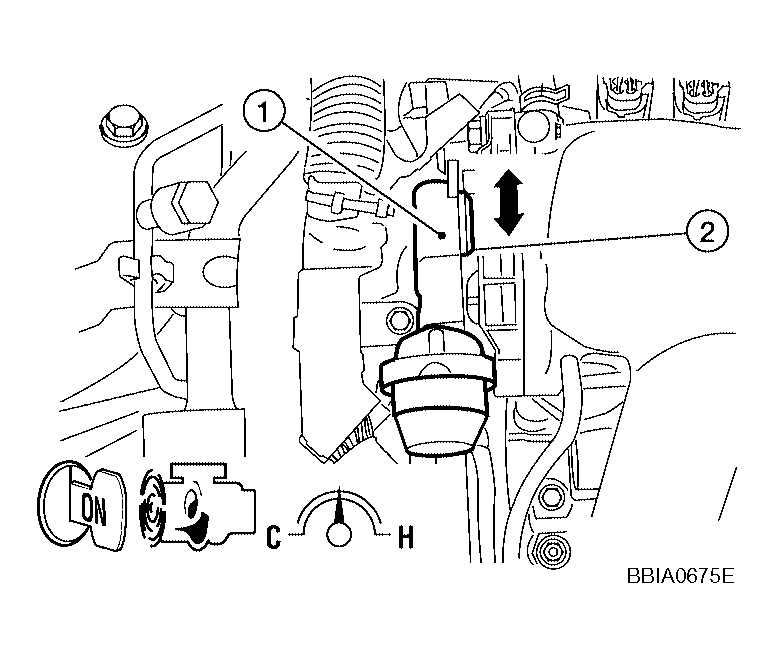 1
2
ON
C
H
BBIA0675E