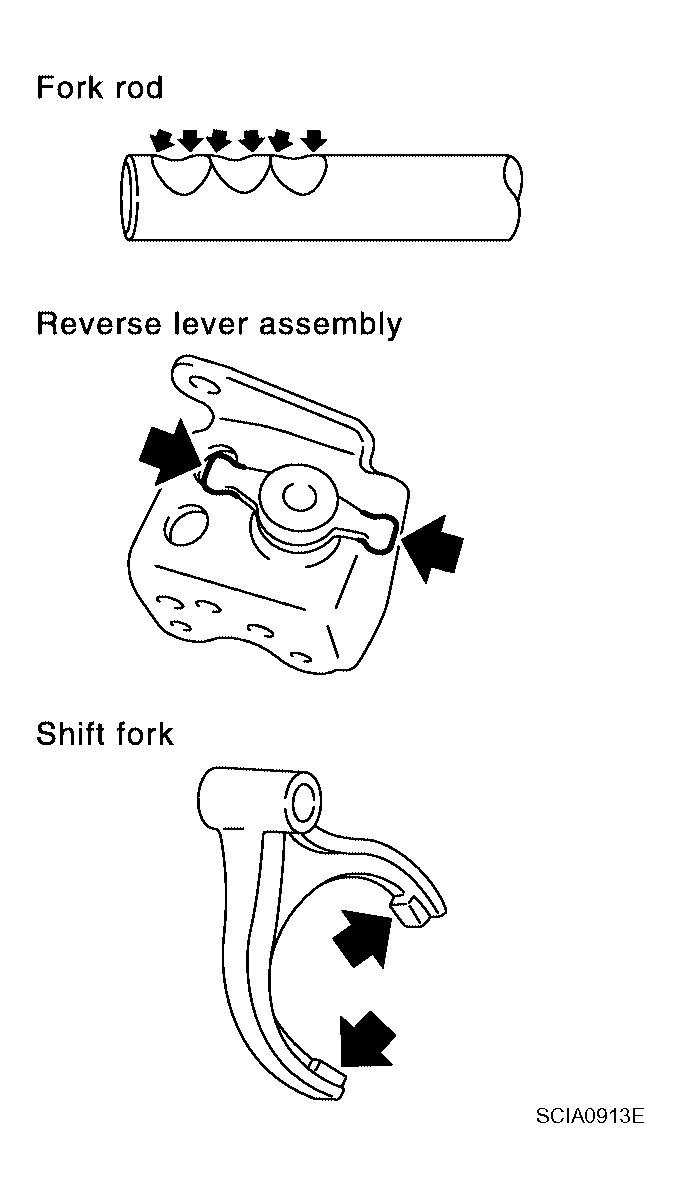 Fork rod

Reverse lever assembly

Shift fork

SCIA0913E