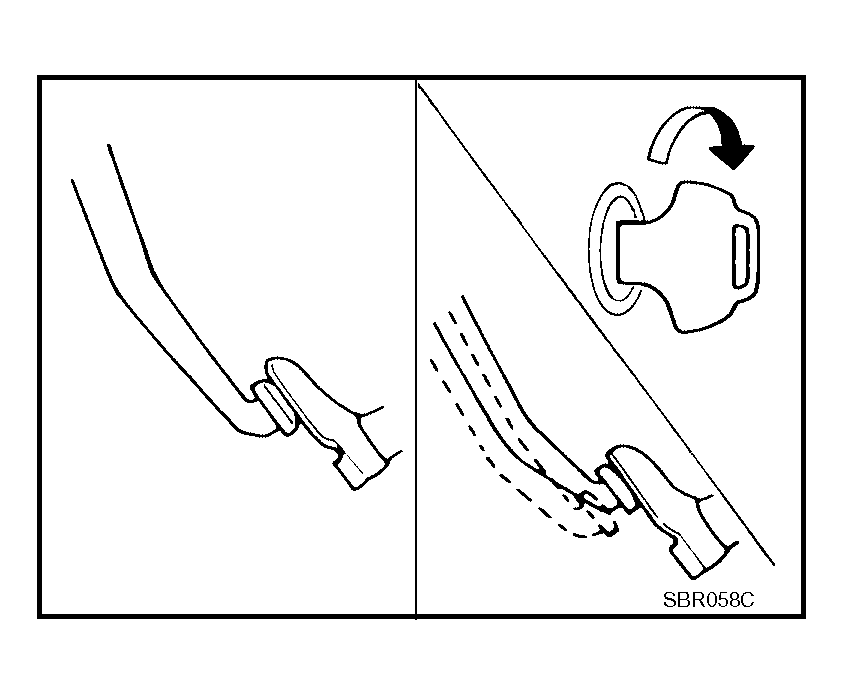 SBR058C