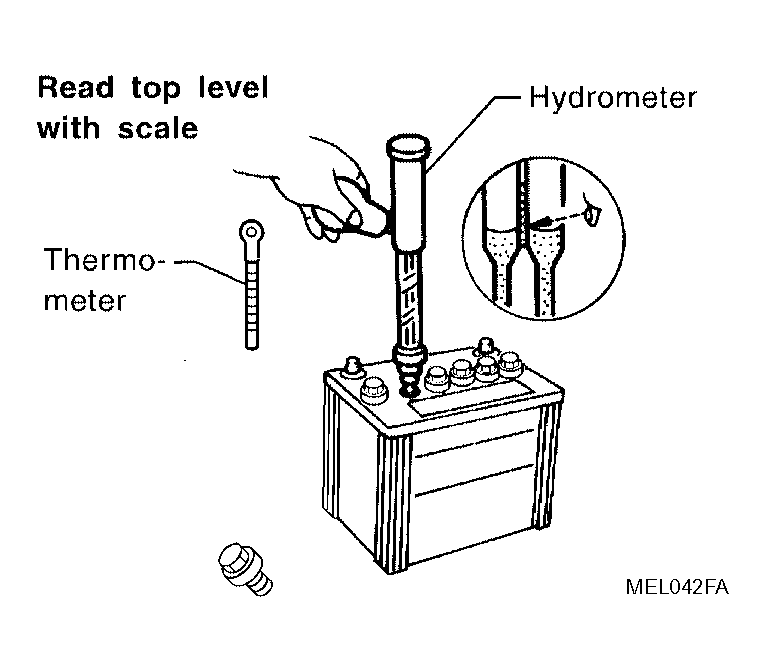 Read top level with scale

Hydrometer

Thermometer

MEL042FA