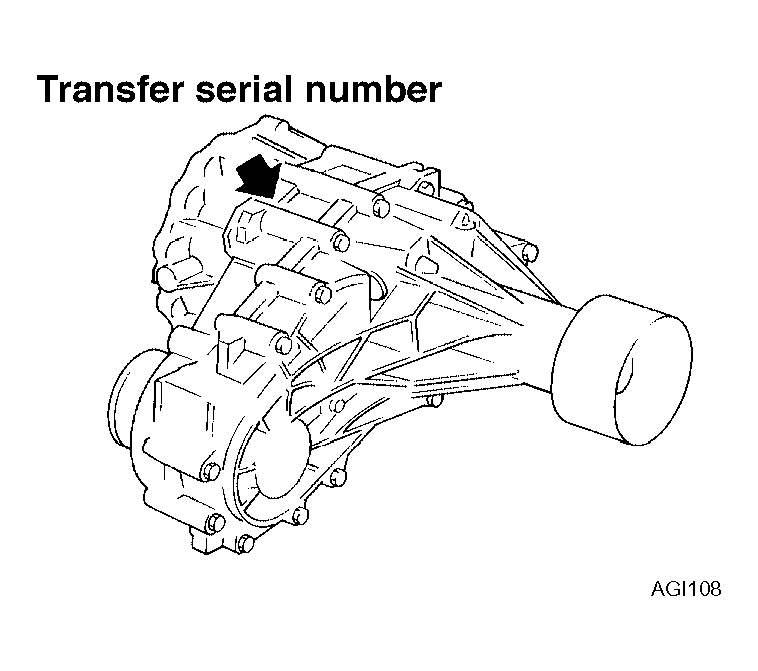 Transfer serial number

AGI108