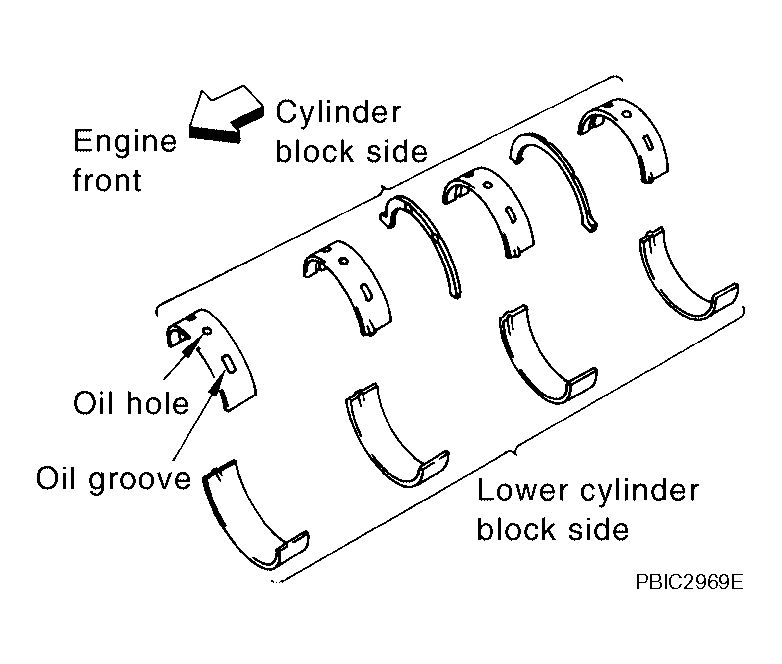 Engine front

Cylinder block side

Oil hole

Oil groove

Lower cylinder block side

PBIC2969E