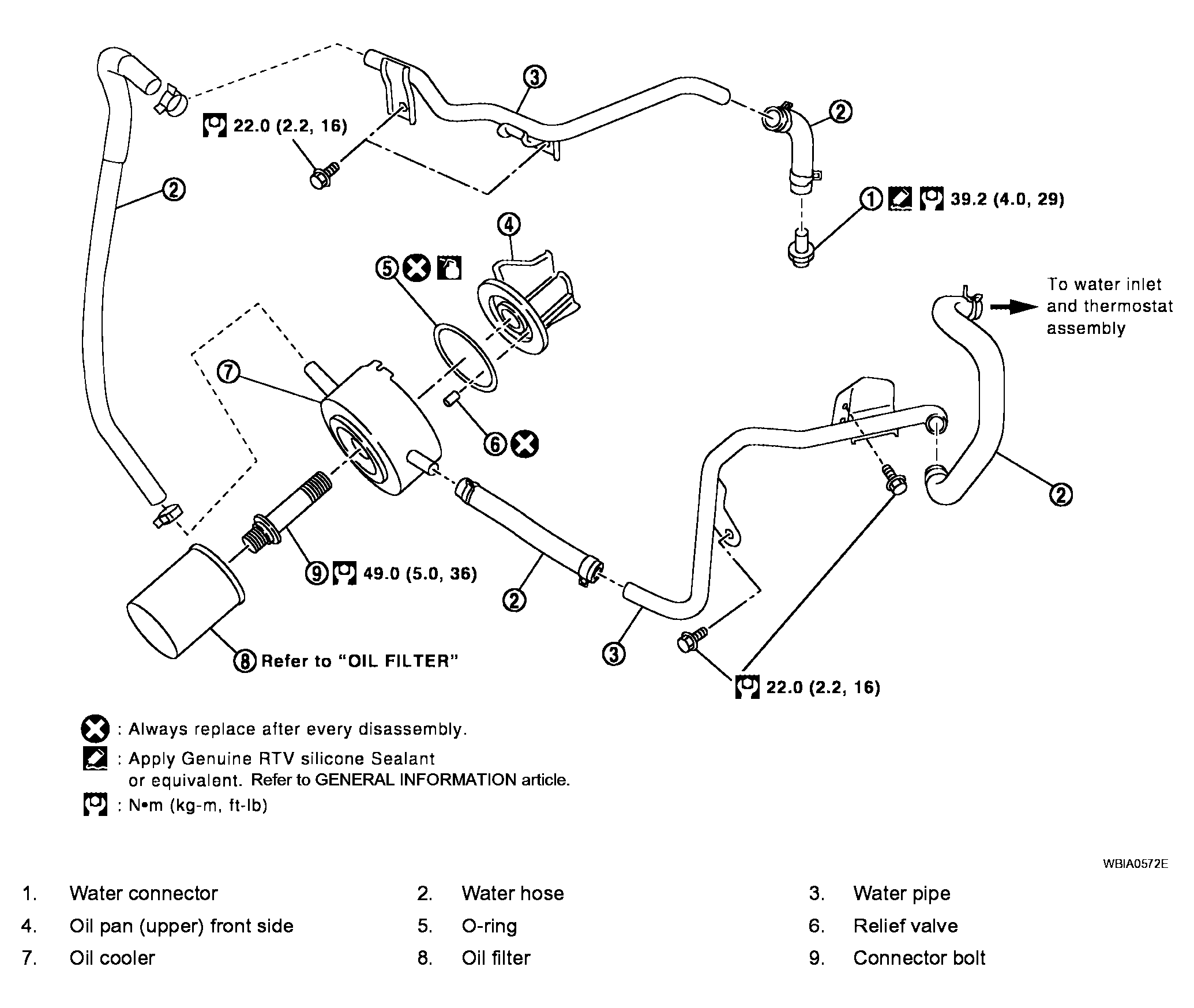 3
2
22.0 (2.2, 16)
2
1 39.2 (4.0, 29)
4
5
To water inlet and thermostat assembly
7
6
2
9 49.0 (5.0, 36)
2
3
8 Refer to "OIL FILTER"
22.0 (2.2, 16)

: Always replace after every disassembly.
: Apply Genuine RTV silicone Sealant or equivalent. Refer to GENERAL INFORMATION article.
: N•m (kg-m, ft-lb)

WBIA0572E

1. Water connector
2. Water hose
3. Water pipe
4. Oil pan (upper) front side
5. O-ring
6. Relief valve
7. Oil cooler
8. Oil filter
9. Connector bolt