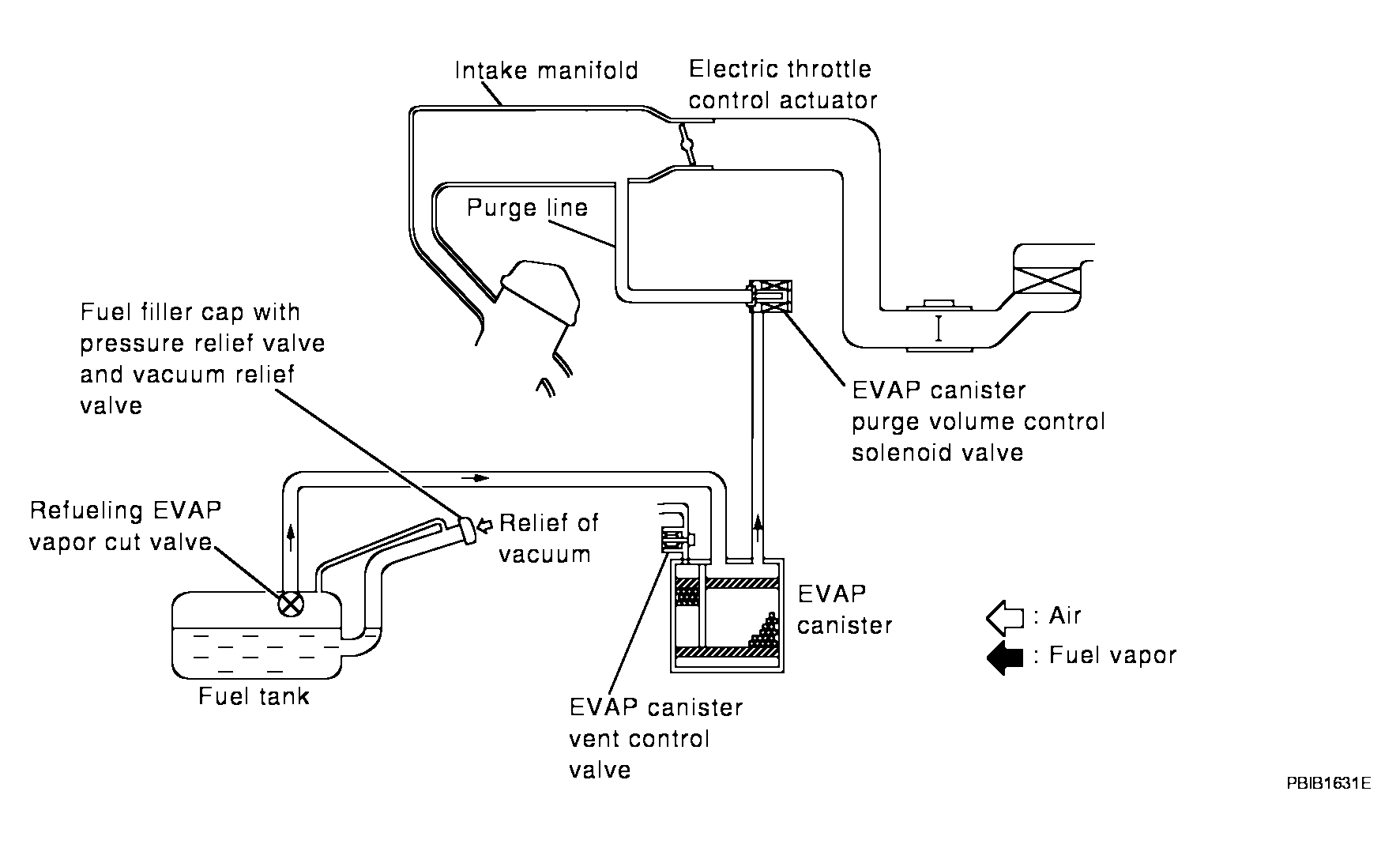 Intake manifold

Electric throttle control actuator

Purge line

Fuel filler cap with pressure relief valve and vacuum relief valve

EVAP canister purge volume control solenoid valve

Refueling EVAP vapor cut valve

Relief of vacuum

EVAP canister

: Air

: Fuel vapor

Fuel tank

EVAP canister vent control valve

PBIB1631E