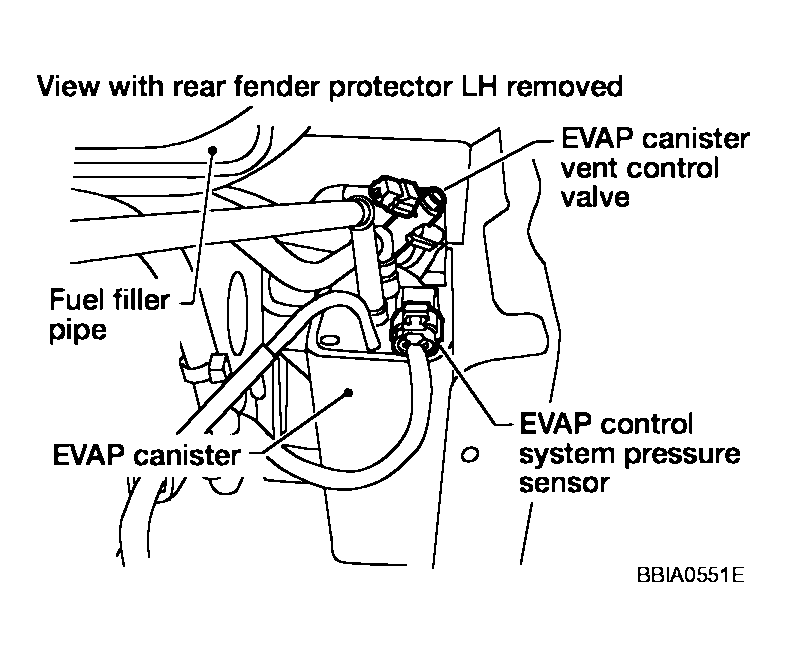 View with rear fender protector LH removed

EVAP canister vent control valve

Fuel filler pipe

EVAP canister

EVAP control system pressure sensor

BBIA0551E