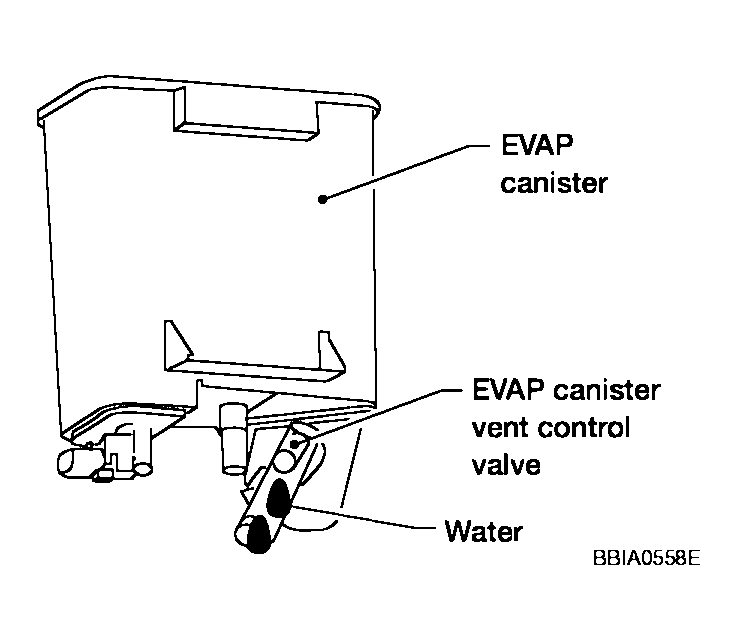 EVAP canister

EVAP canister vent control valve

Water

BBIA0558E