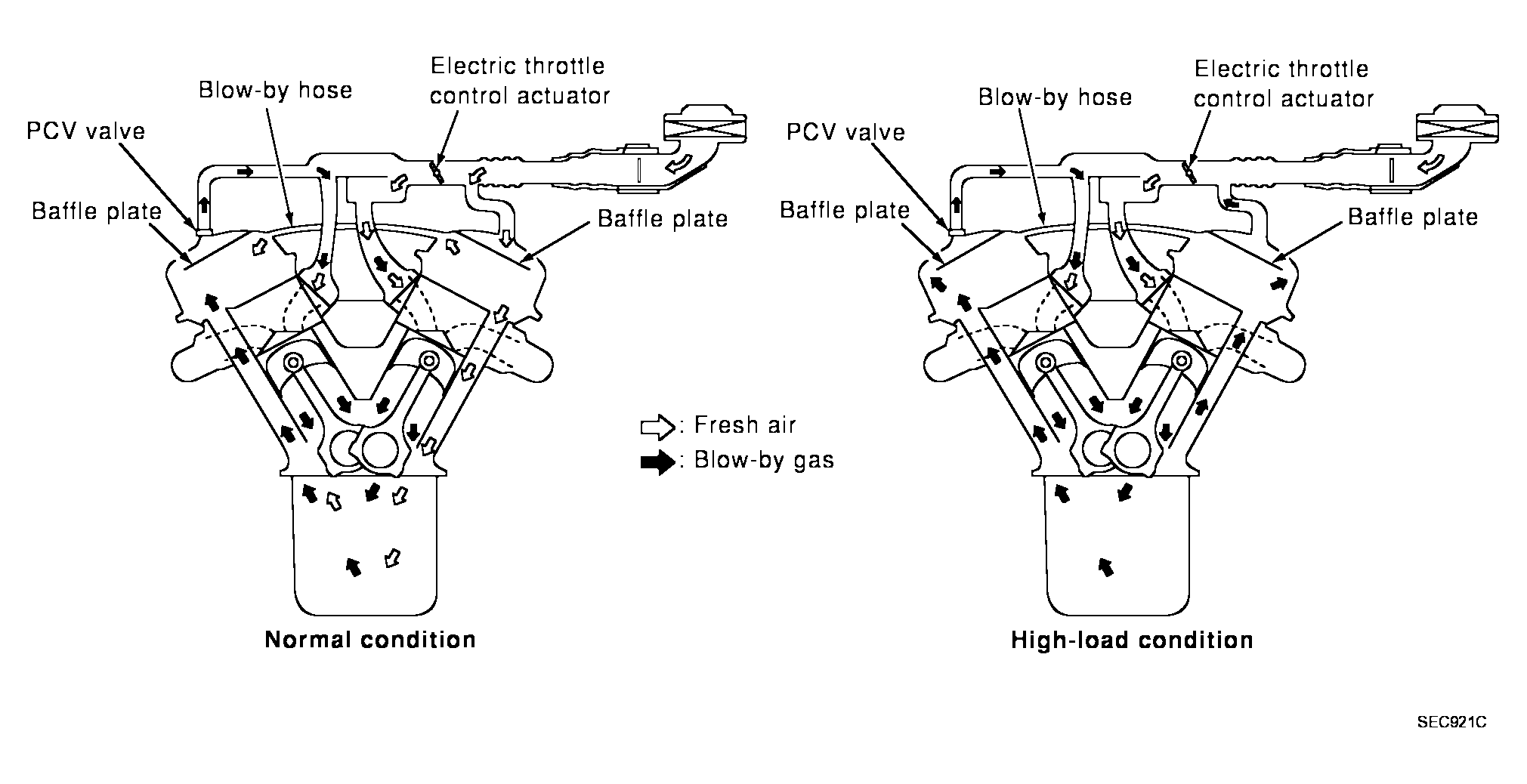 Electric throttle control actuator

Blow-by hose

PCV valve

Baffle plate

Baffle plate

Normal condition

: Fresh air

: Blow-by gas

Electric throttle control actuator

Blow-by hose

PCV valve

Baffle plate

Baffle plate

High-load condition

SEC921C