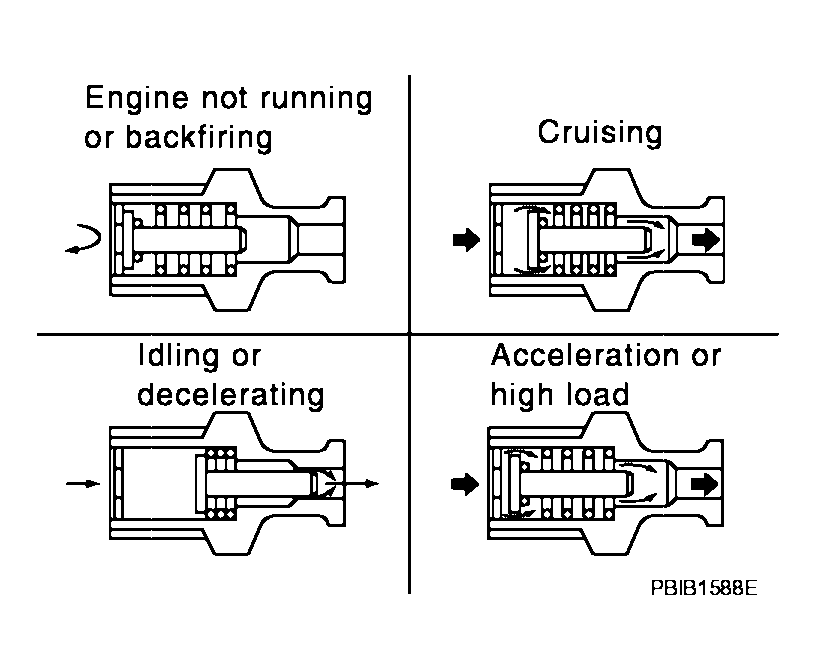 Engine not running or backfiring

Cruising

Idling or decelerating

Acceleration or high load

PBIB1588E