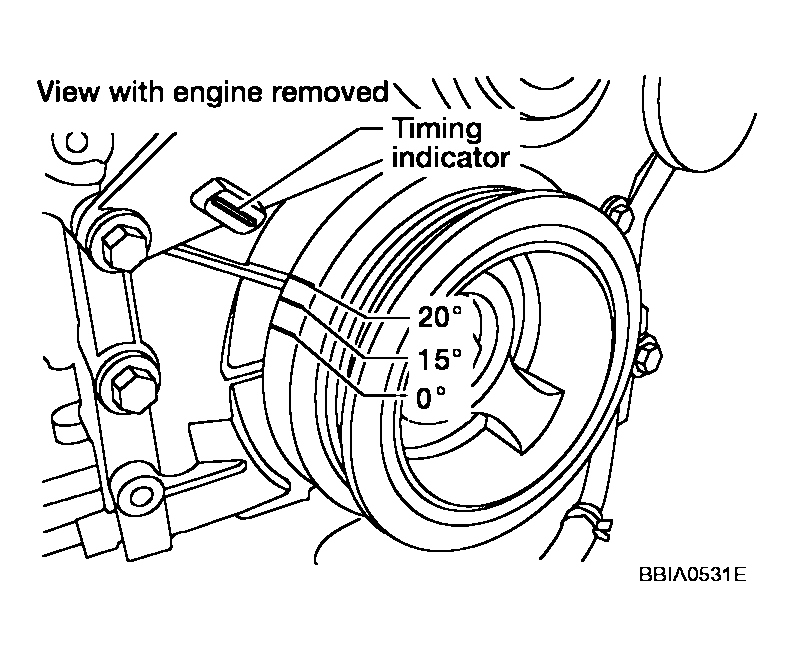 View with engine removed

Timing indicator

20°

15°

0°

BBIA0531E