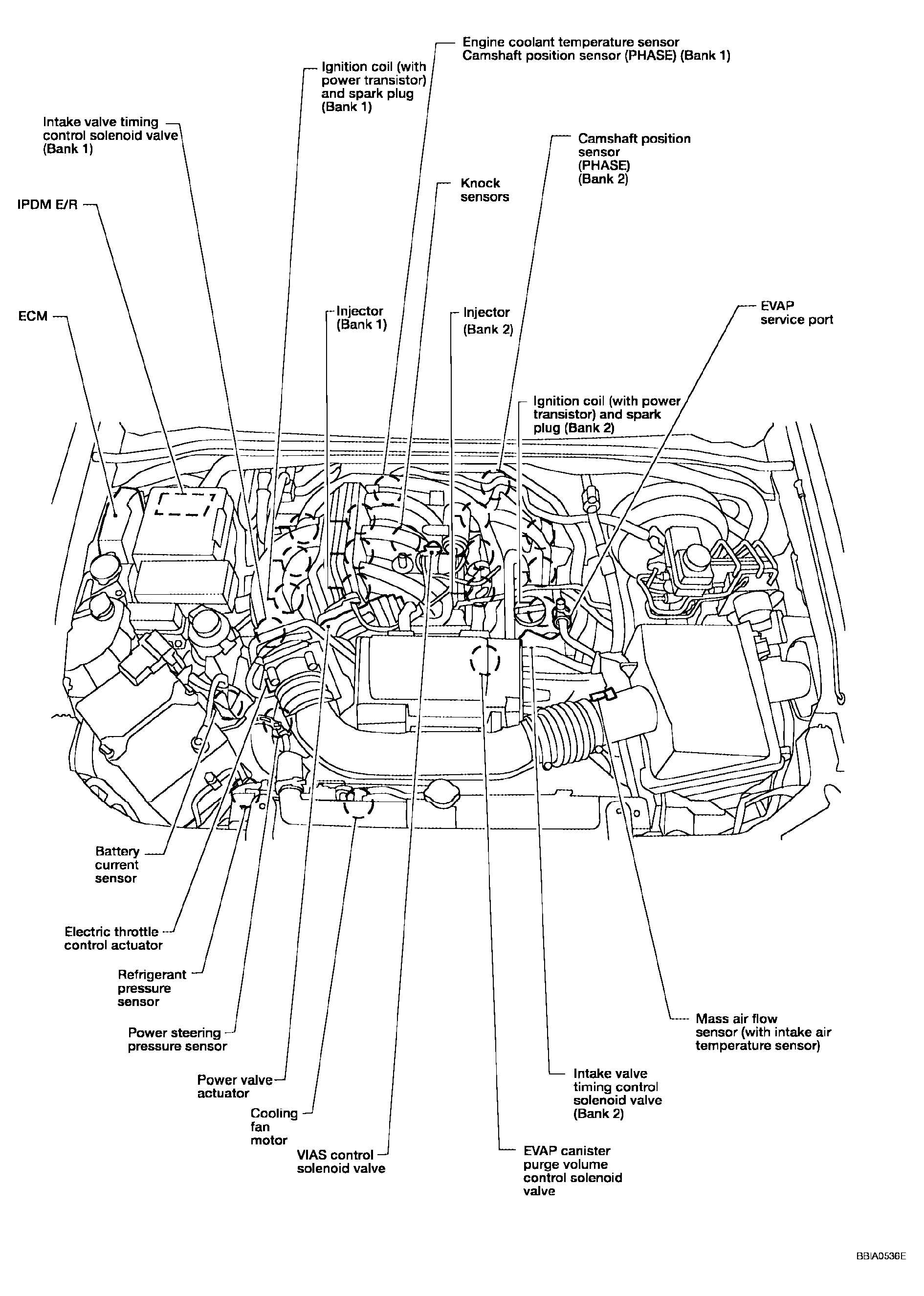 Engine coolant temperature sensor
Camshaft position sensor (PHASE) (Bank 1)

Ignition coil (with power transistor) and spark plug (Bank 1)

Intake valve timing control solenoid valve (Bank 1)

Camshaft position sensor (PHASE) (Bank 2)

Knock sensors

IPDM E/R

ECM

Injector (Bank 1)

Injector (Bank 2)

EVAP service port

Ignition coil (with power transistor) and spark plug (Bank 2)

Battery current sensor

Electric throttle control actuator

Refrigerant pressure sensor

Power steering pressure sensor

Power valve actuator

Cooling fan motor

VIAS control solenoid valve

EVAP canister purge volume control solenoid valve

Intake valve timing control solenoid valve (Bank 2)

Mass air flow sensor (with intake air temperature sensor)

BBIA0536E