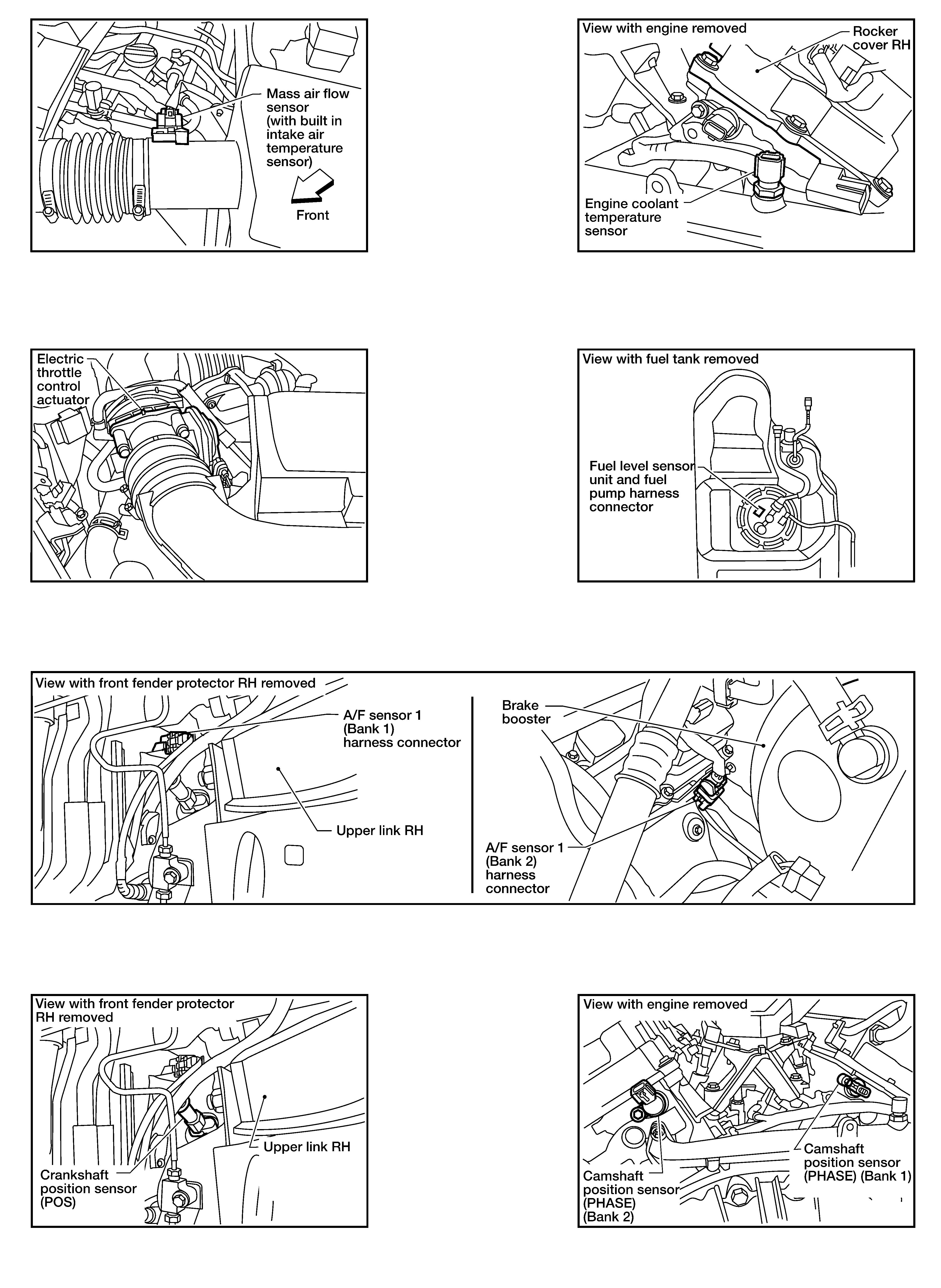 Mass air flow sensor (with built in intake air temperature sensor)

Front

View with engine removed

Rocker cover RH

Engine coolant temperature sensor

Electric throttle control actuator

View with fuel tank removed

Fuel level sensor unit and fuel pump harness connector

View with front fender protector RH removed

A/F sensor 1 (Bank 1) harness connector

Upper link RH

Brake booster

A/F sensor 1 (Bank 2) harness connector

View with front fender protector RH removed

Upper link RH

Crankshaft position sensor (POS)

View with engine removed

Camshaft position sensor (PHASE) (Bank 1)

Camshaft position sensor (PHASE) (Bank 2)