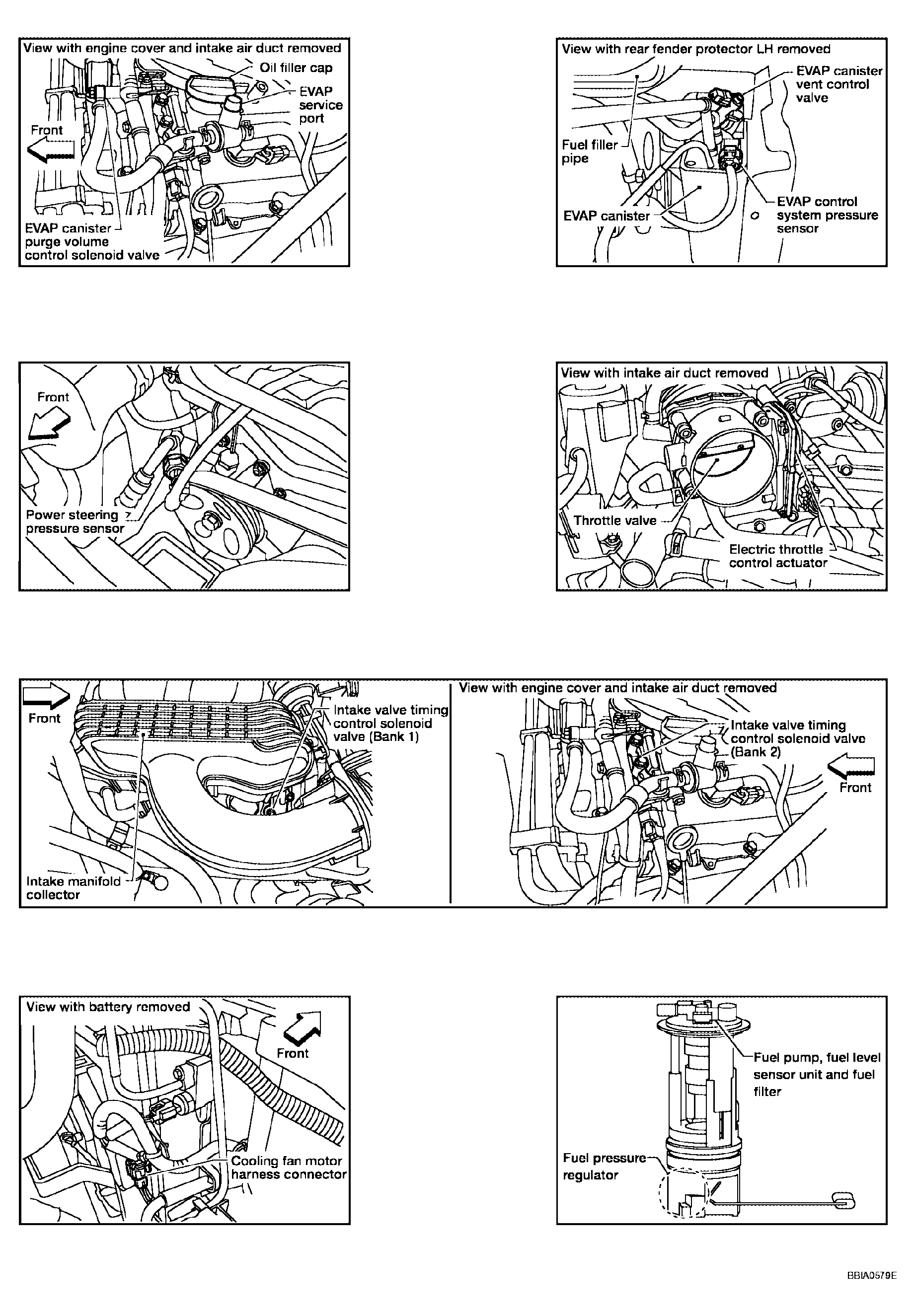 View with engine cover and intake air duct removed
Oil filler cap
EVAP service port
Front
EVAP canister purge volume control solenoid valve

View with rear fender protector LH removed
EVAP canister vent control valve
Fuel filler pipe
EVAP canister
EVAP control system pressure sensor

Front
Power steering pressure sensor

View with intake air duct removed
Throttle valve
Electric throttle control actuator

Front
Intake valve timing control solenoid valve (Bank 1)
Intake manifold collector

View with engine cover and intake air duct removed
Intake valve timing control solenoid valve (Bank 2)
Front

View with battery removed
Front
Cooling fan motor harness connector

Fuel pump, fuel level sensor unit and fuel filter
Fuel pressure regulator

BBIA0579E