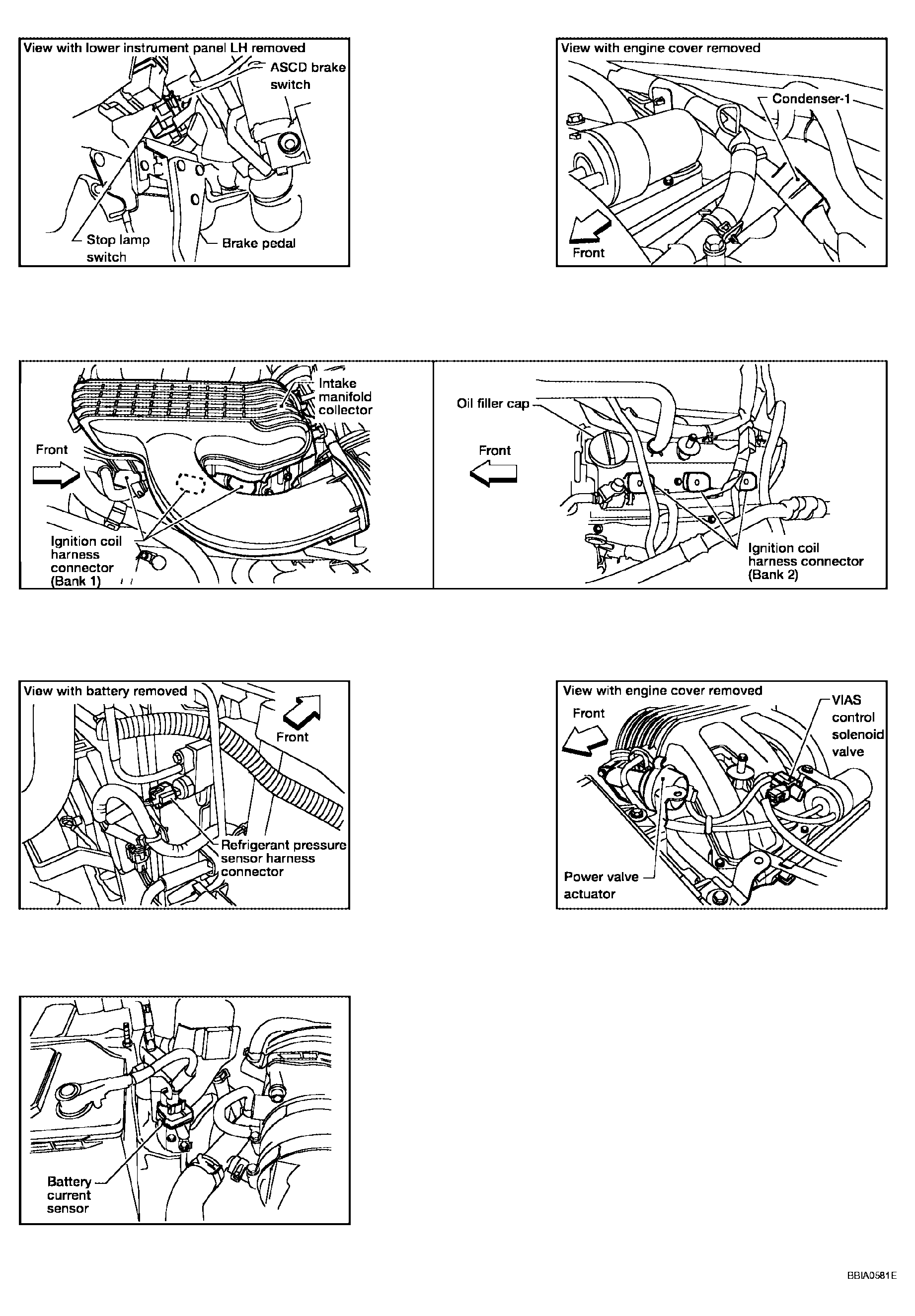 View with lower instrument panel LH removed

ASCD brake switch

Stop lamp switch

Brake pedal

View with engine cover removed

Condenser-1

Front

Intake manifold collector

Front

Ignition coil harness connector (Bank 1)

Oil filler cap

Front

Ignition coil harness connector (Bank 2)

View with battery removed

Front

Refrigerant pressure sensor harness connector

View with engine cover removed

Front

VIAS control solenoid valve

Power valve actuator

Battery current sensor

BBIA0581E